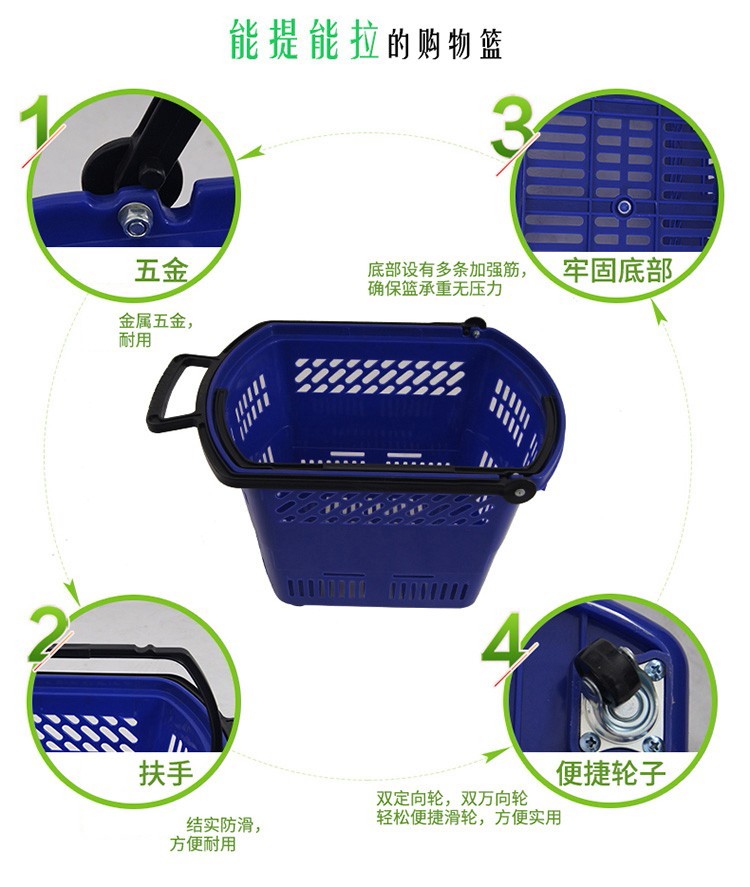 能提能拉的购物篮

1

五金

金属五金，耐用

3

牢固底部

底部设有多条加强筋，确保篮承重无压力

2

扶手

结实防滑，方便耐用

4

便捷轮子

双定向轮，双万向轮
轻松便捷滑轮，方便实用