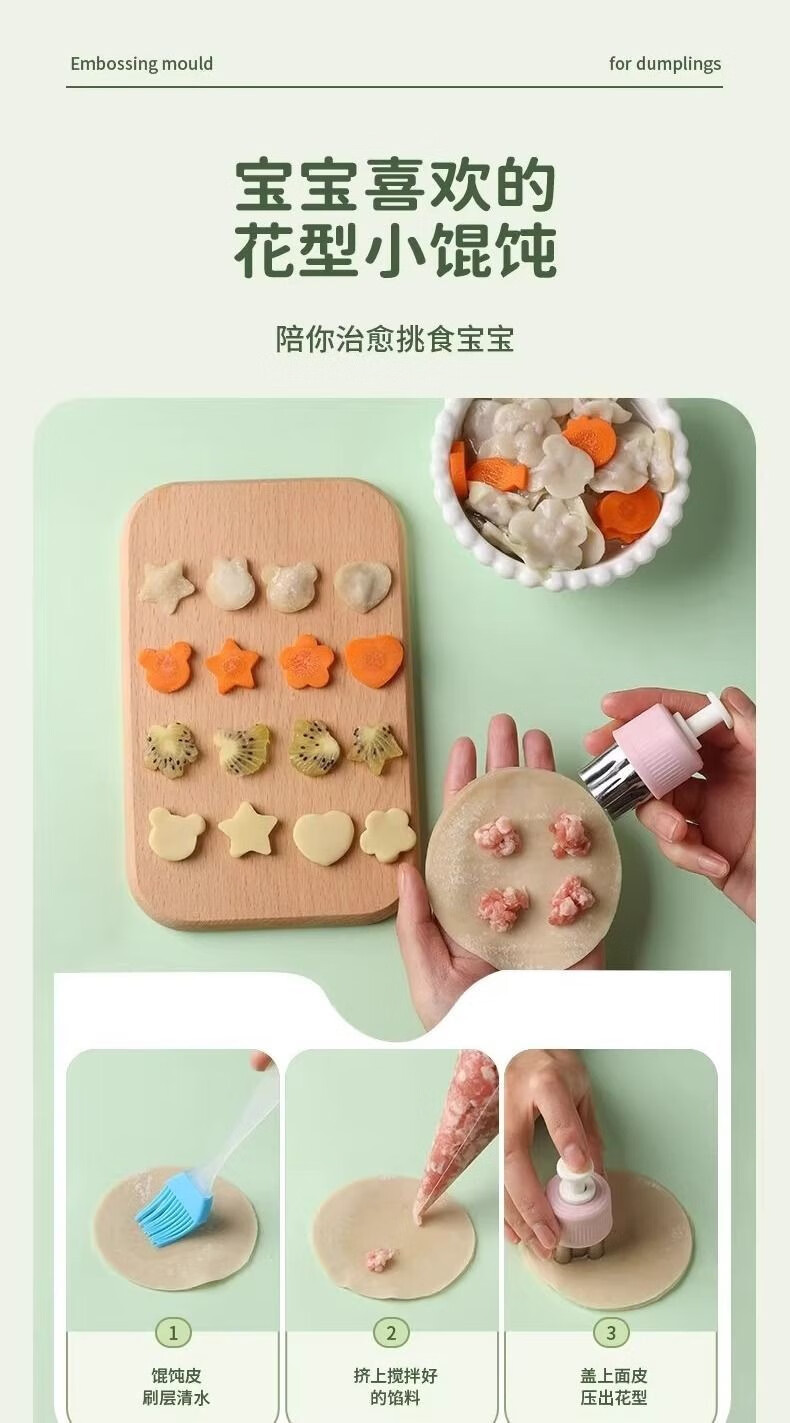 Embossing mould

for dumplings

宝宝喜欢的
花型小馄饨

陪你治愈挑食宝宝

1
馄饨皮
刷层清水

2
挤上搅拌好
的馅料

3
盖上面皮
压出花型