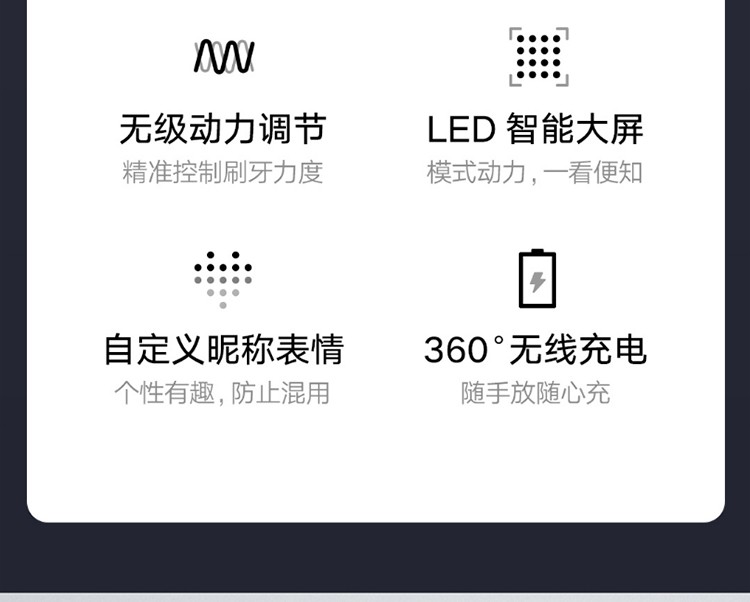 无级动力调节
精准控制刷牙力度

LED智能大屏
模式动力,一看便知

自定义昵称表情
个性有趣,防止混用

360°无线充电
随手放随心充