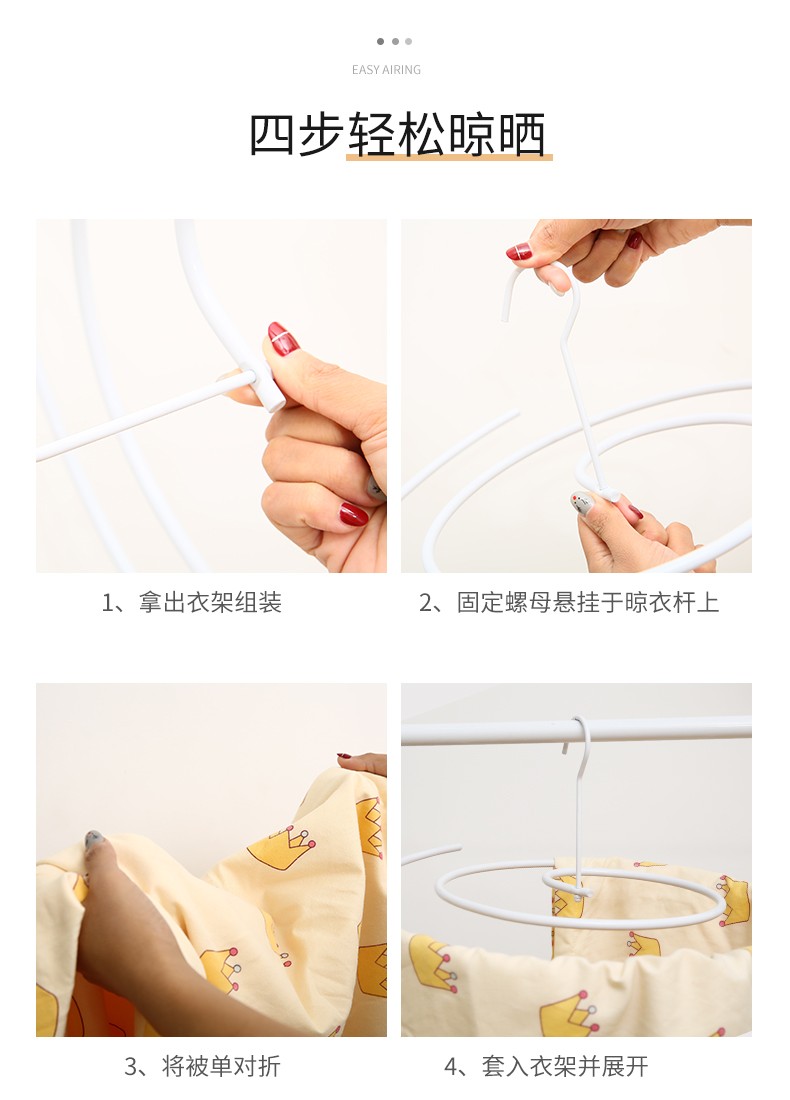 EASY AIRING

四步轻松晾晒

1、拿出衣架组装

2、固定螺母悬挂于晾衣杆上

3、将被单对折

4、套入衣架并展开