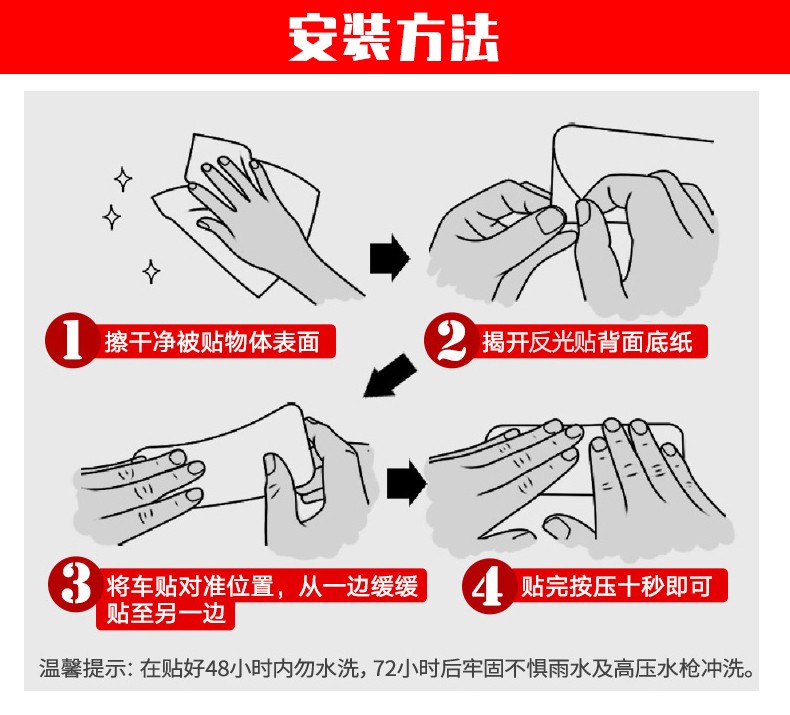 安装方法

1 擦干净被贴物体表面

2 揭开反光贴背面底纸

3 将车贴对准位置，从一边缓缓贴至另一边

4 贴完按压十秒即可

温馨提示：在贴好48小时内勿水洗，72小时后牢固不惧雨水及高压水枪冲洗。