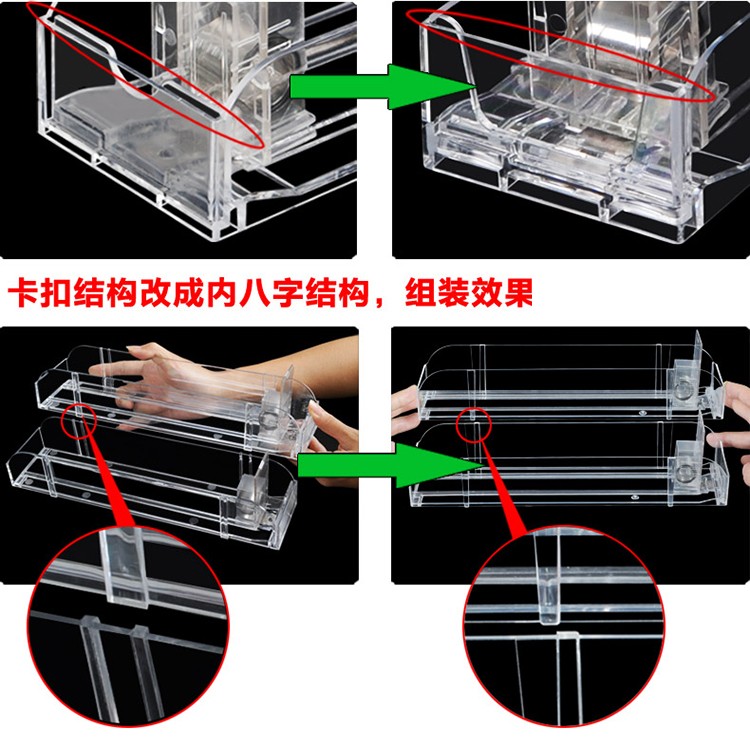 卡扣结构改成内八字结构，组装效果