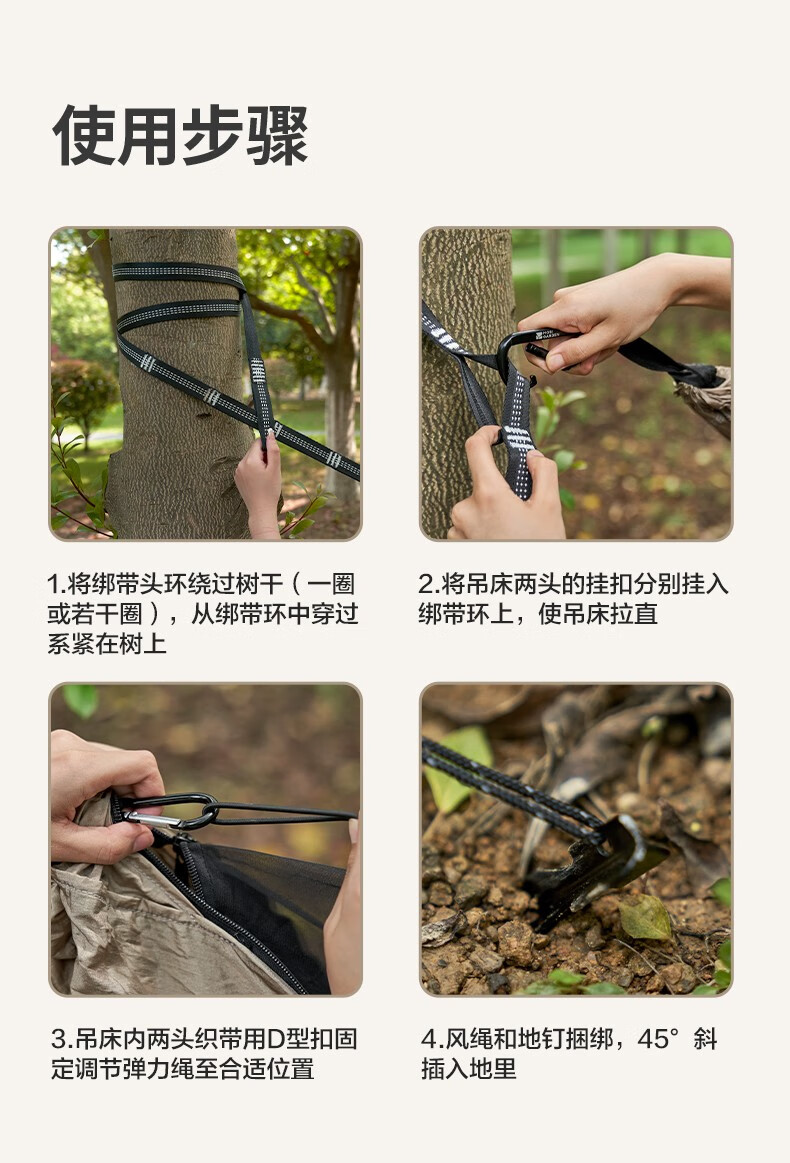 使用步骤

1.将绑带头环绕过树干（一圈或若干圈），从绑带环中穿过系紧在树上

2.将吊床两头的挂扣分别挂入绑带环上，使吊床拉直

3.吊床内两头织带用D型扣固定调节弹力绳至合适位置

4.风绳和地钉捆绑，45°斜插入地里