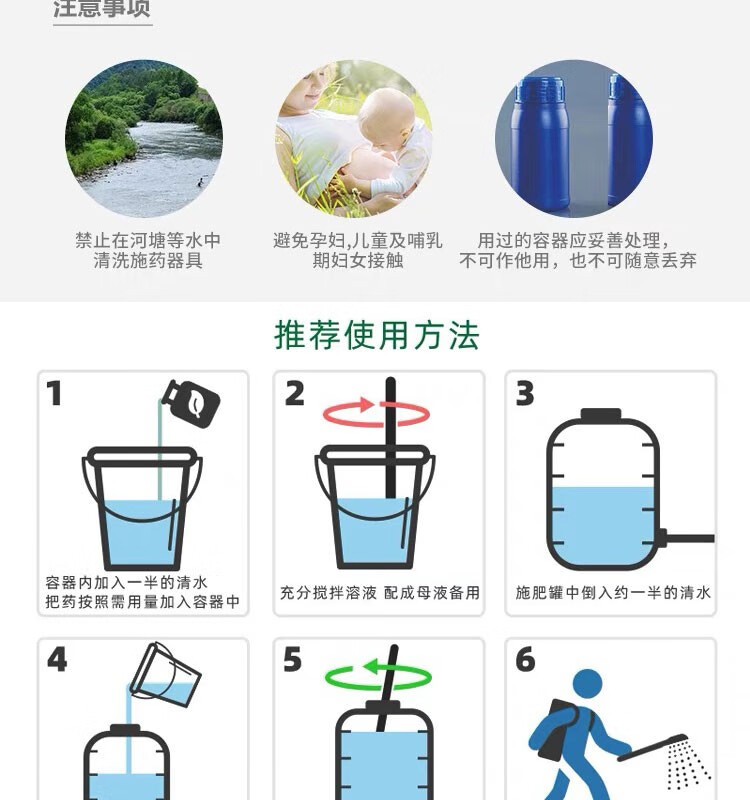 注意事项

禁止在河塘等水中清洗施药器具

避免孕妇,儿童及哺乳期妇女接触

用过的容器应妥善处理，不可作他用，也不可随意丢弃

推荐使用方法

1
容器内加入一半的清水
把药按照需用量加入容器中

2
充分搅拌溶液 配成母液备用

3
施肥罐中倒入约一半的清水

4

5

6