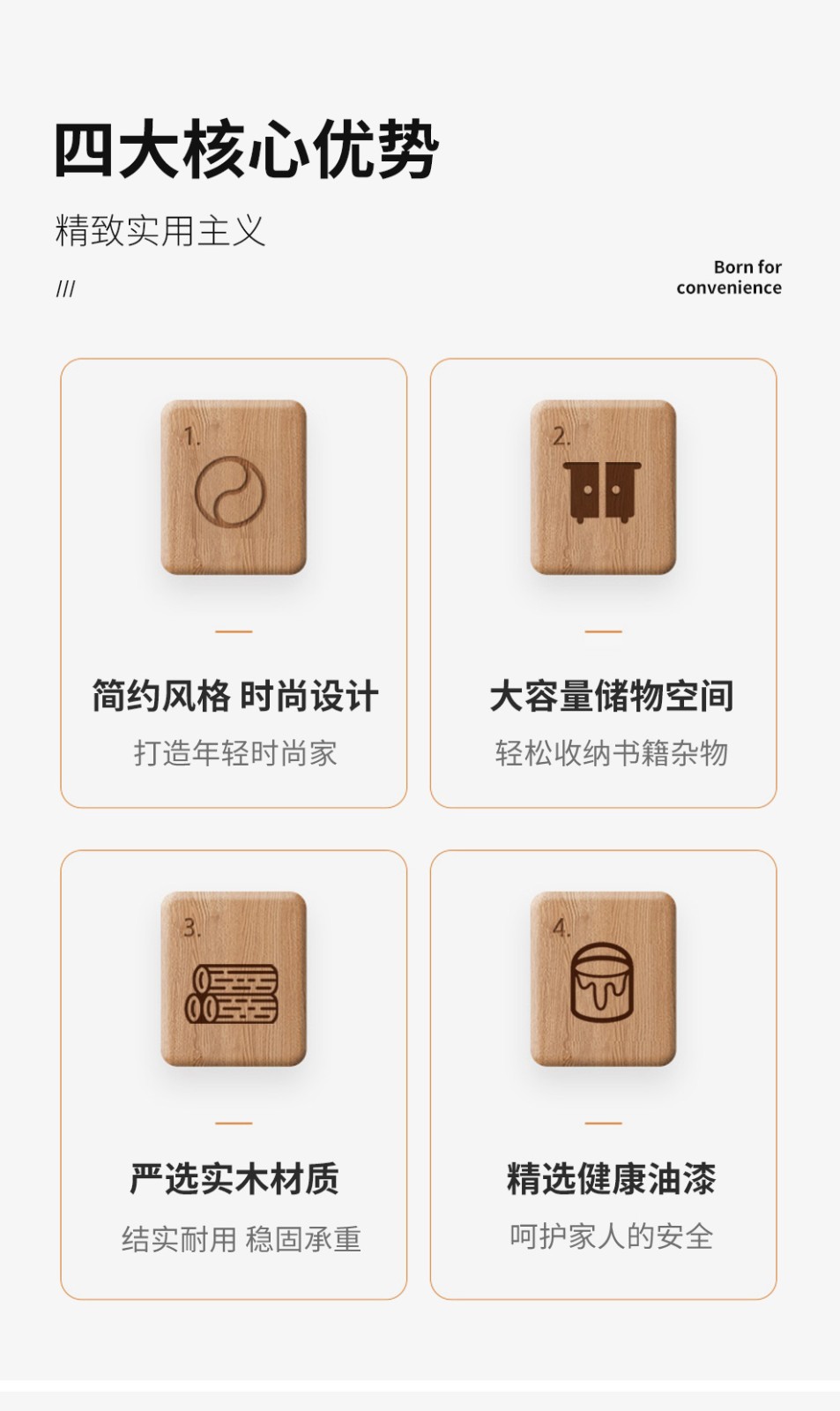 四大核心优势

精致实用主义

///

Born for
convenience

1.

简约风格 时尚设计

打造年轻时尚家

2.

大容量储物空间

轻松收纳书籍杂物

3.

严选实木材质

结实耐用 稳固承重

4.

精选健康油漆

呵护家人的安全