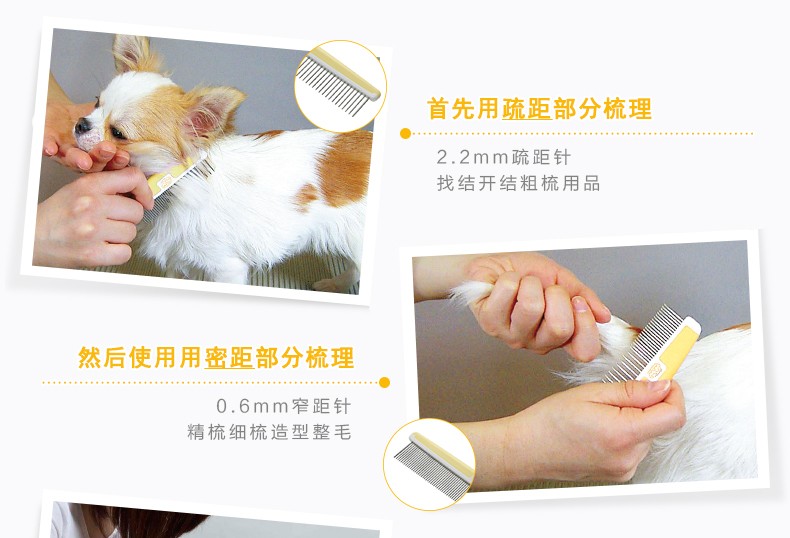 首先用疏距部分梳理

2.2mm疏距针
找结开结粗梳用品

然后使用用密距部分梳理

0.6mm窄距针
精梳细梳造型整毛