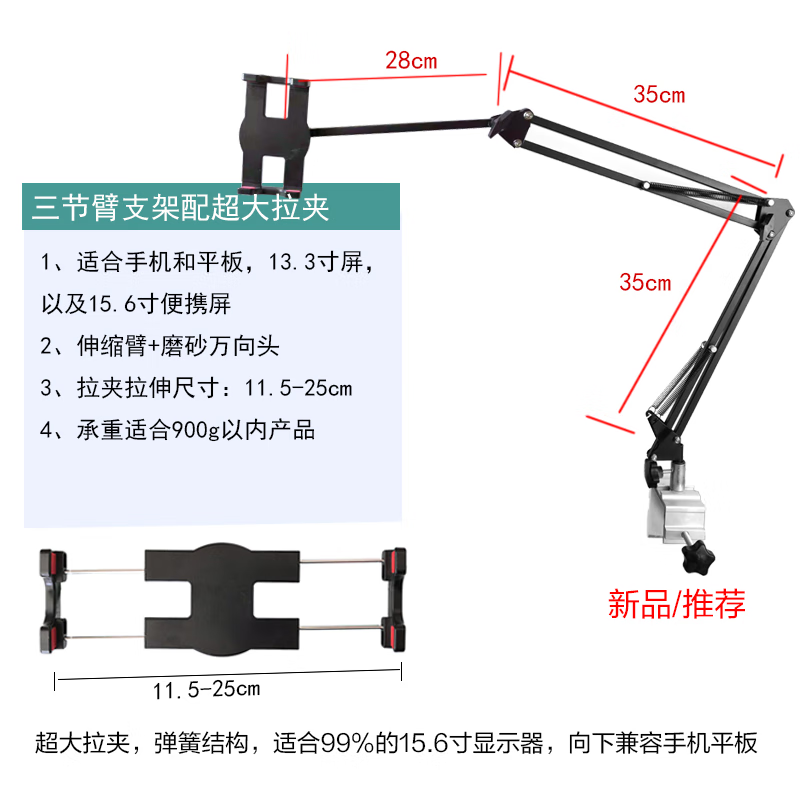 28cm

35cm

35cm

三节臂支架配超大拉夹

1、适合手机和平板，13.3寸屏，以及15.6寸便携屏

2、伸缩臂+磨砂万向头

3、拉夹拉伸尺寸：11.5-25cm

4、承重适合900g以内产品

新品/推荐

11.5-25cm

超大拉夹，弹簧结构，适合99%的15.6寸显示器，向下兼容手机平板