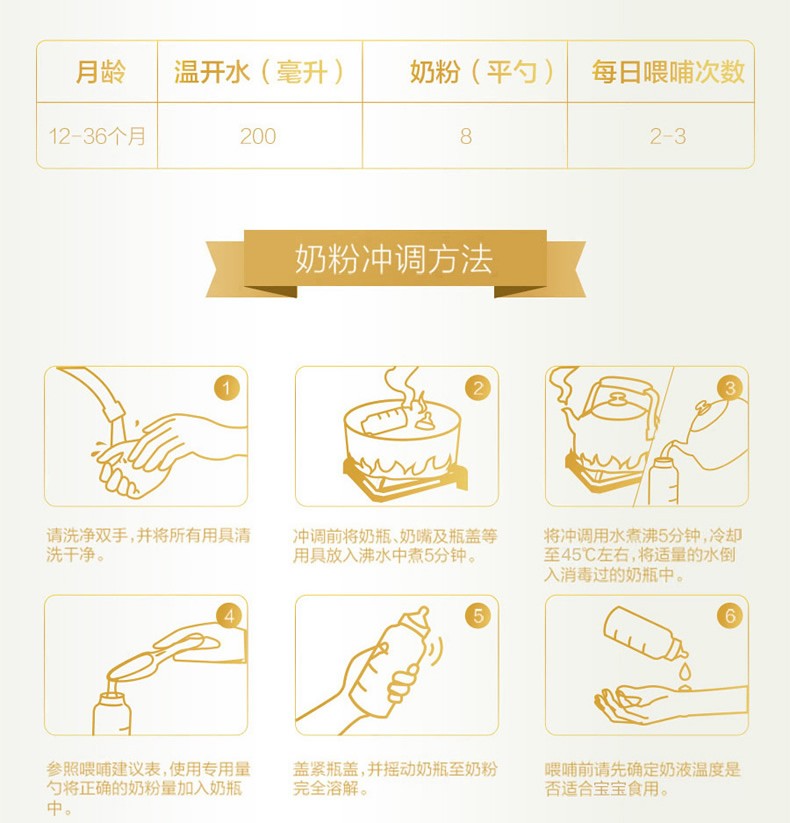 | 月龄 | 温开水（毫升） | 奶粉（平勺） | 每日喂哺次数 |
|---|---|---|---|
| 12-36个月 | 200 | 8 | 2-3 |

奶粉冲调方法

1

请洗净双手，并将所有用具清洗干净。

2

冲调前将奶瓶、奶嘴及瓶盖等用具放入沸水中煮5分钟。

3

将冲调用水煮沸5分钟，冷却至45℃左右，将适量的水倒入消毒过的奶瓶中。

4

参照喂哺建议表，使用专用量勺将正确的奶粉量加入奶瓶中。

5

盖紧瓶盖，并摇动奶瓶至奶粉完全溶解。

6

喂哺前请先确定奶液温度是否适合宝宝食用。