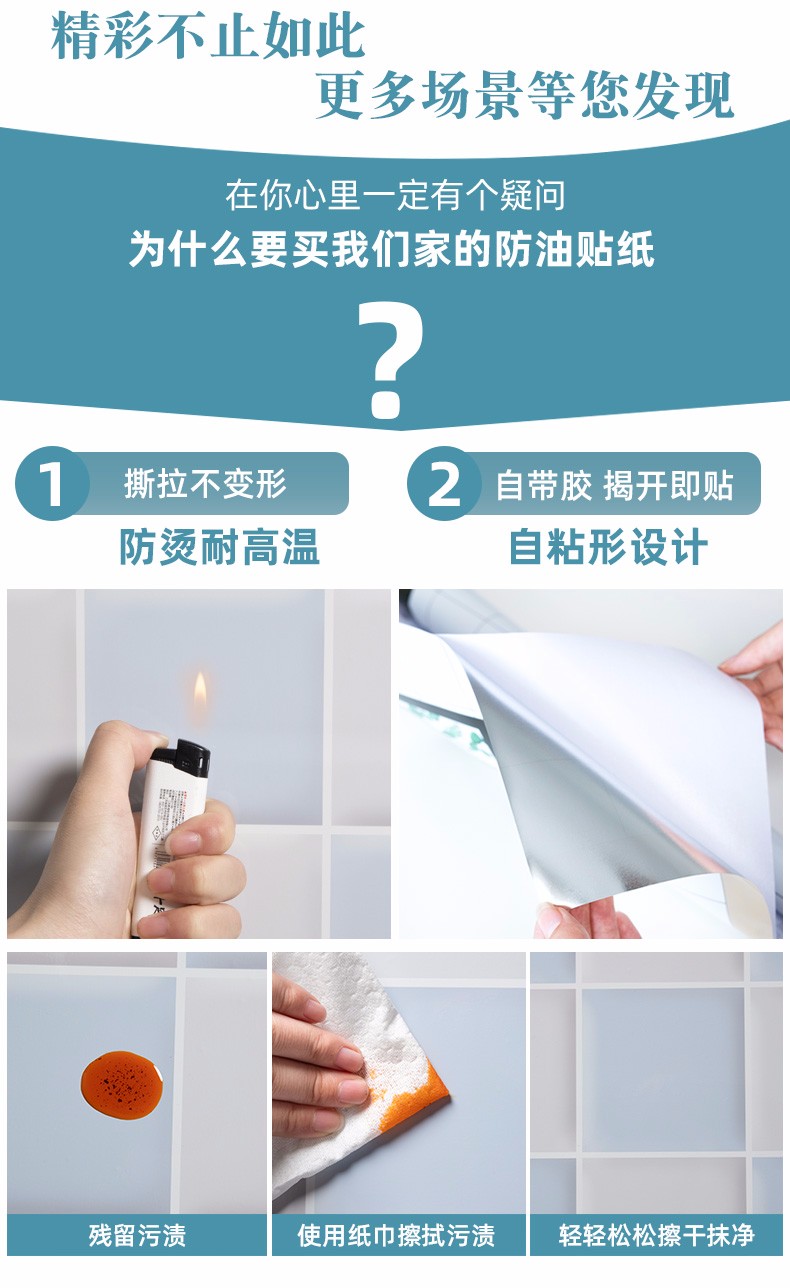 精彩不止如此
更多场景等您发现

在你心里一定有个疑问
为什么要买我们家的防油贴纸
?

1 撕拉不变形
防烫耐高温

2 自带胶 揭开即贴
自粘形设计

残留污渍
使用纸巾擦拭污渍
轻轻松松擦干抹净