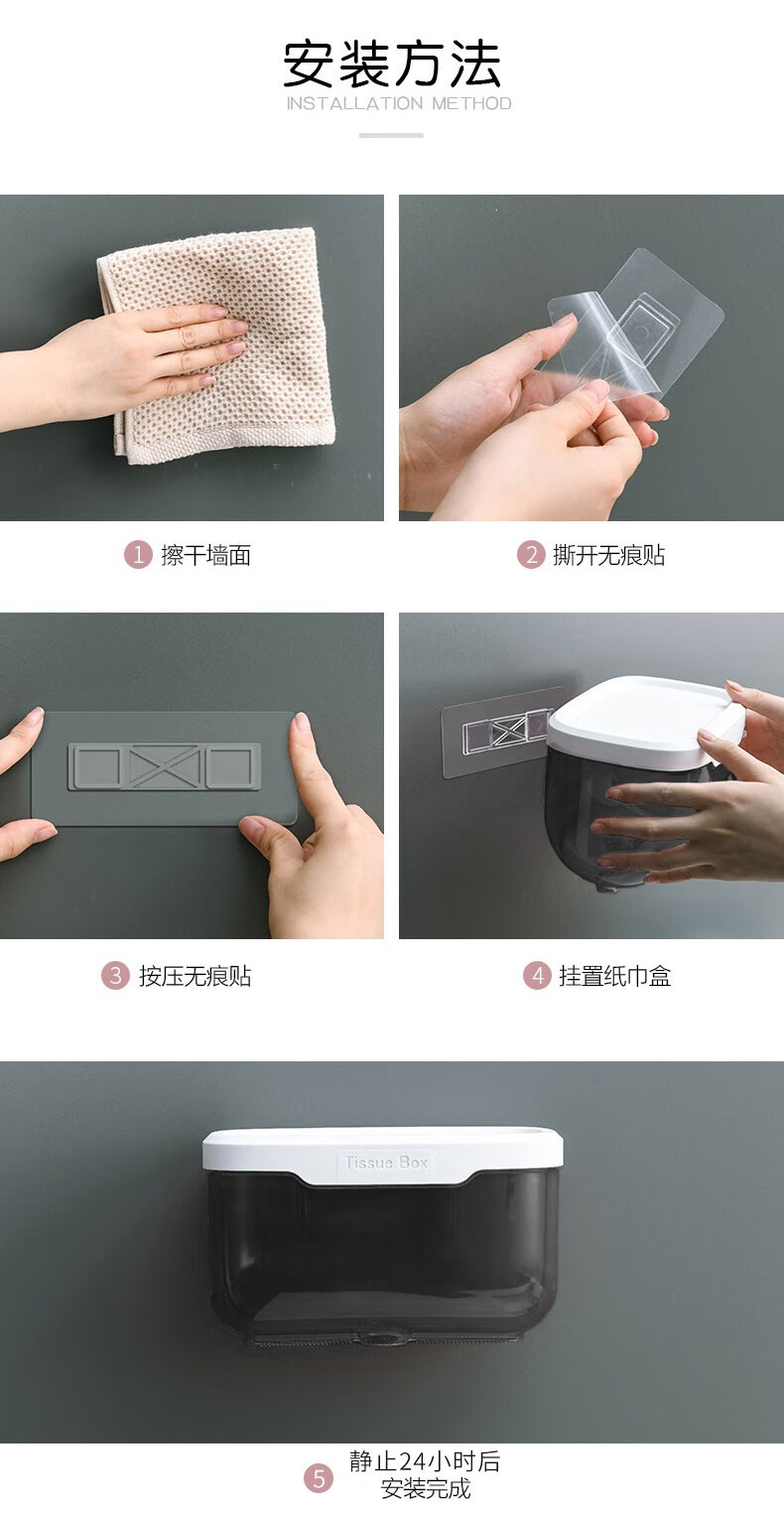 安装方法
INSTALLATION METHOD

1 擦干墙面

2 撕开无痕贴

3 按压无痕贴

4 挂置纸巾盒

Tissue Box

5 静止24小时后
安装完成