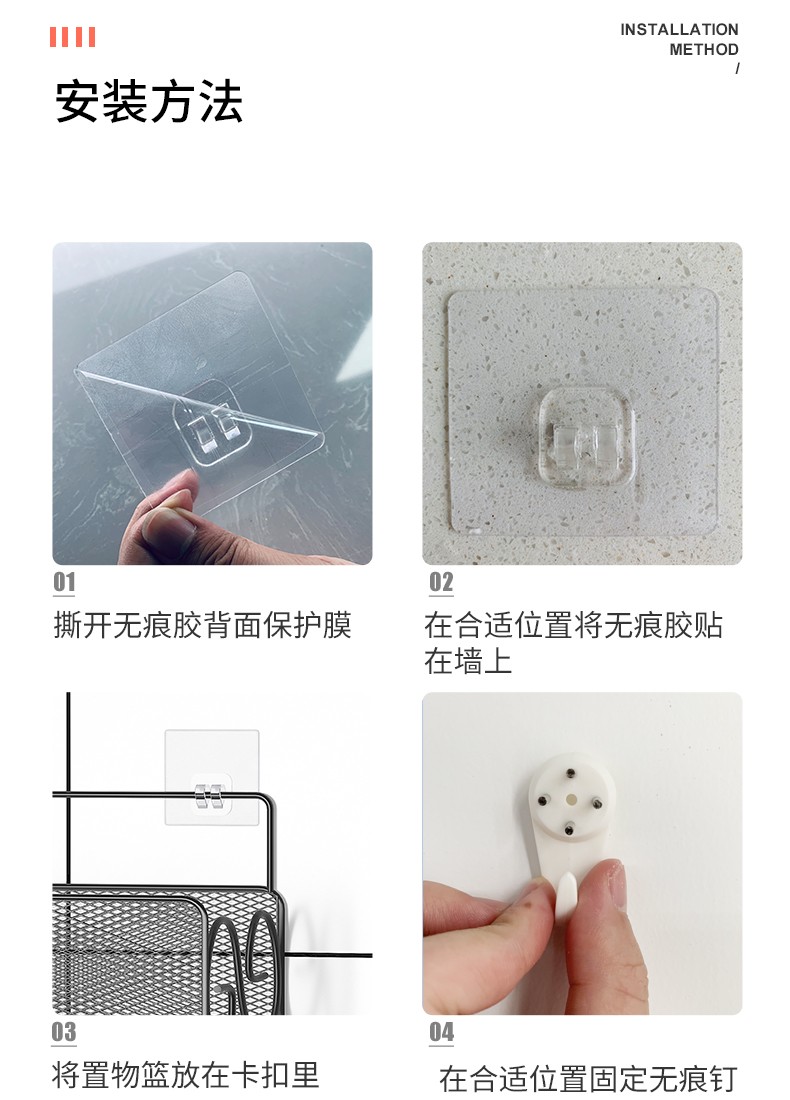 INSTALLATION
METHOD
/

安装方法

01
撕开无痕胶背面保护膜

02
在合适位置将无痕胶贴在墙上

03
将置物篮放在卡扣里

04
在合适位置固定无痕钉