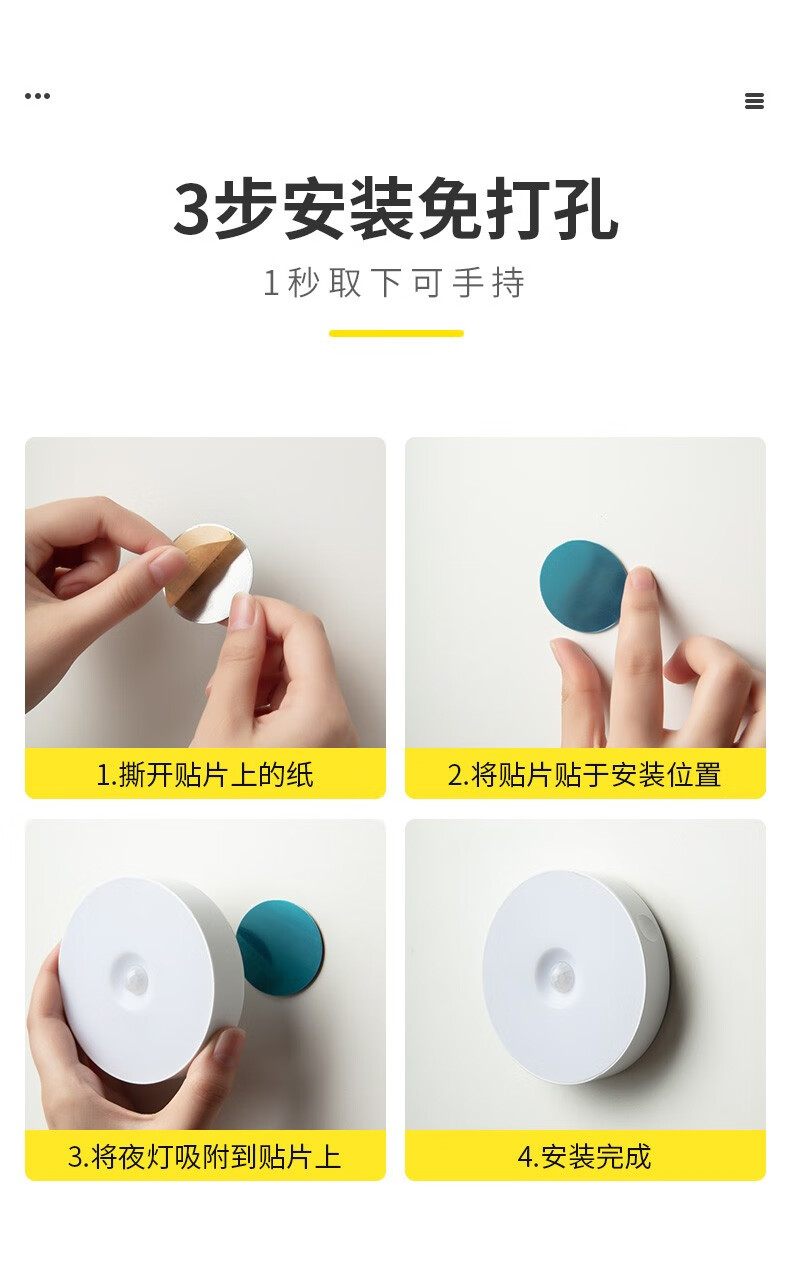 3步安装免打孔

1秒取下可手持

1.撕开贴片上的纸

2.将贴片贴于安装位置

3.将夜灯吸附到贴片上

4.安装完成