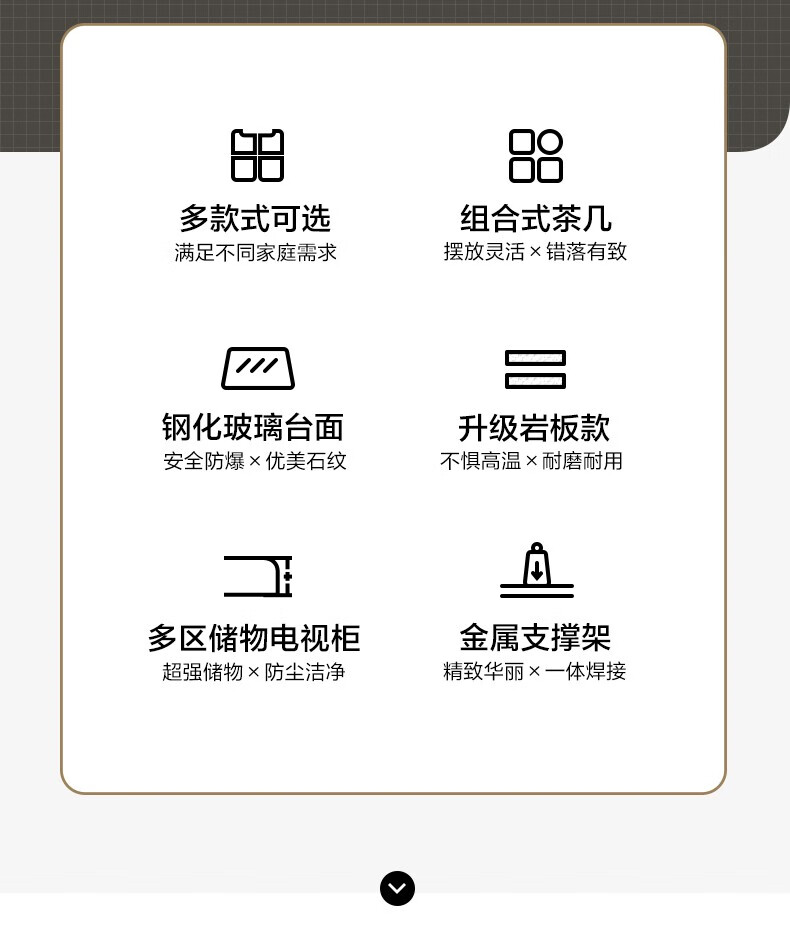 多款式可选
满足不同家庭需求

组合式茶几
摆放灵活×错落有致

钢化玻璃台面
安全防爆×优美石纹

升级岩板款
不惧高温×耐磨耐用

多区储物电视柜
超强储物×防尘洁净

金属支撑架
精致华丽×一体焊接