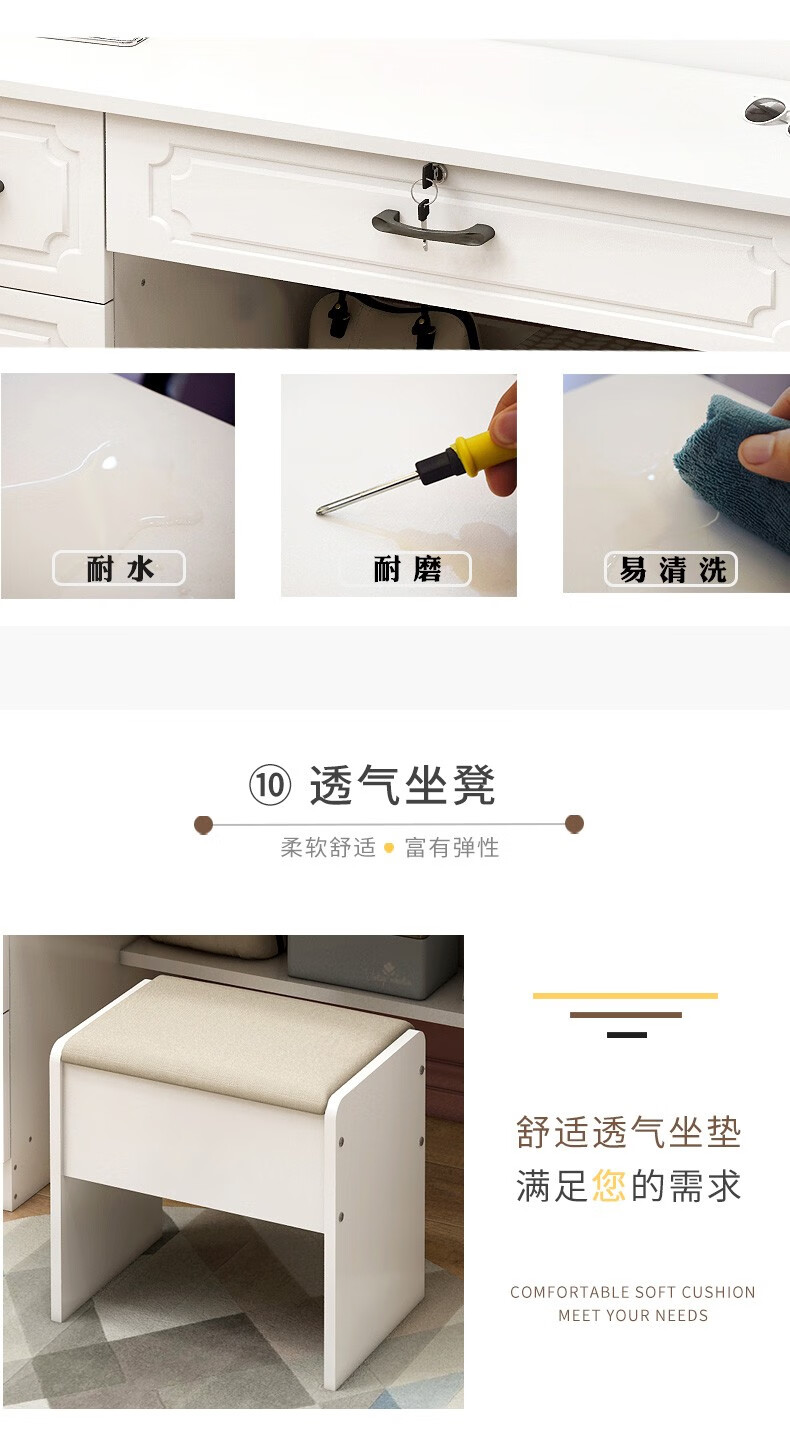 耐水

耐磨

易清洗

⑩ 透气坐凳

柔软舒适 • 富有弹性

舒适透气坐垫
满足您的需求

COMFORTABLE SOFT CUSHION
MEET YOUR NEEDS