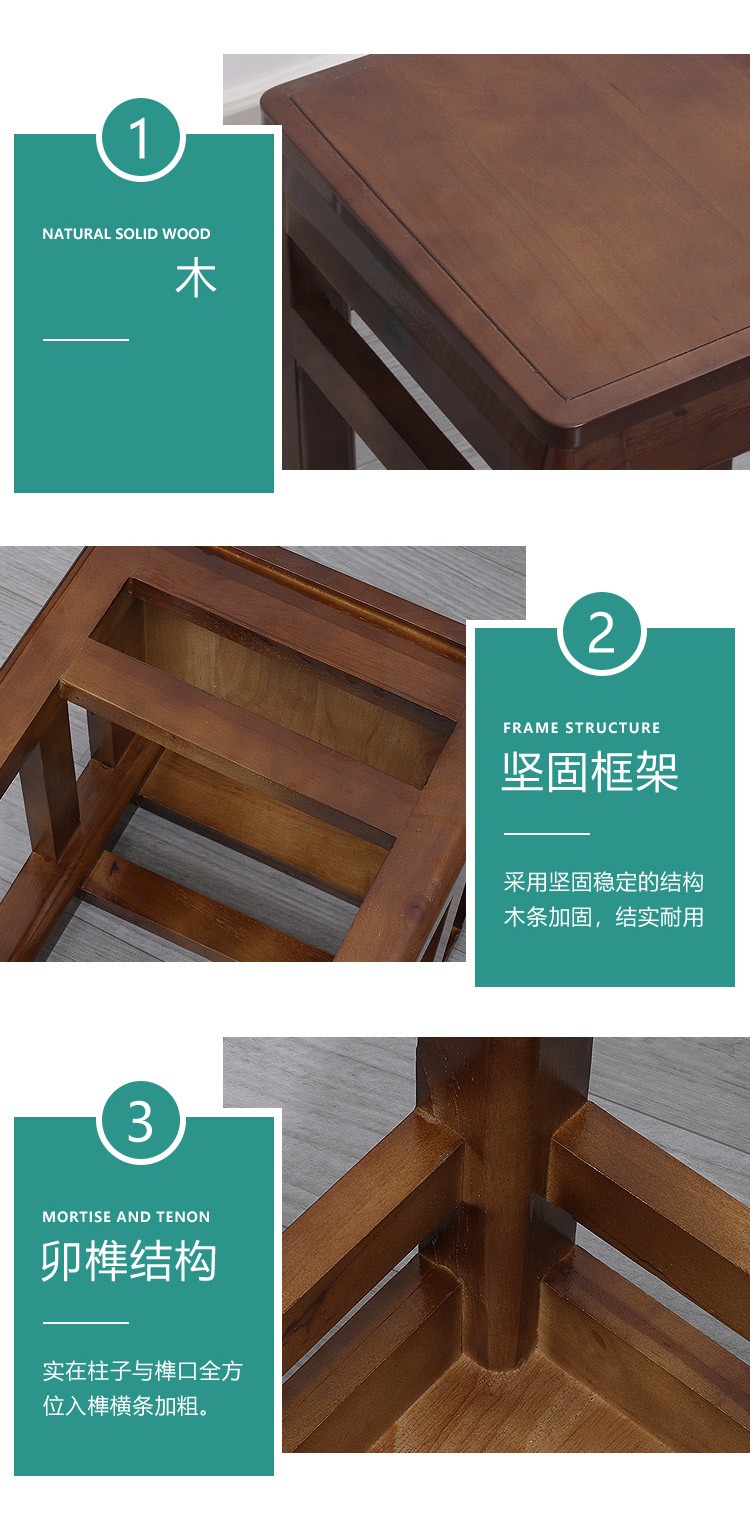 1

NATURAL SOLID WOOD

木

2

FRAME STRUCTURE

坚固框架

采用坚固稳定的结构木条加固，结实耐用

3

MORTISE AND TENON

卯榫结构

实在柱子与榫口全方位入榫横条加粗。