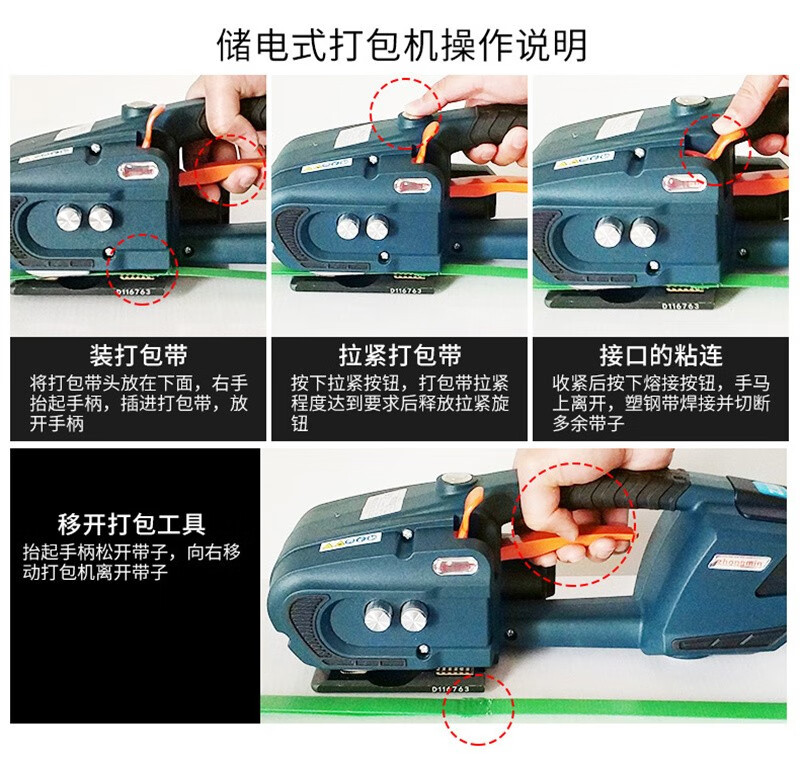 储电式打包机操作说明

D116763

D116763

D116763

装打包带
将打包带头放在下面，右手抬起手柄，插进打包带，放开手柄

拉紧打包带
按下拉紧按钮，打包带拉紧程度达到要求后释放拉紧旋钮

接口的粘连
收紧后按下熔接按钮，手马上离开，塑钢带焊接并切断多余带子

移开打包工具
抬起手柄松开带子，向右移动打包机离开带子

zhongmin

D116763