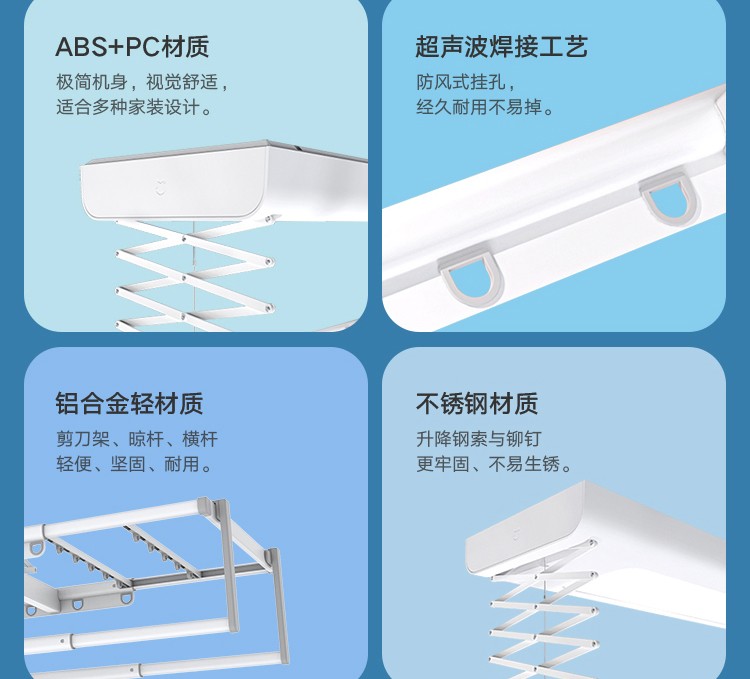 ABS+PC材质

极简机身，视觉舒适，适合多种家装设计。

超声波焊接工艺

防风式挂孔，经久耐用不易掉。

铝合金轻材质

剪刀架、晾杆、横杆轻便、坚固、耐用。

不锈钢材质

升降钢索与铆钉更牢固、不易生锈。