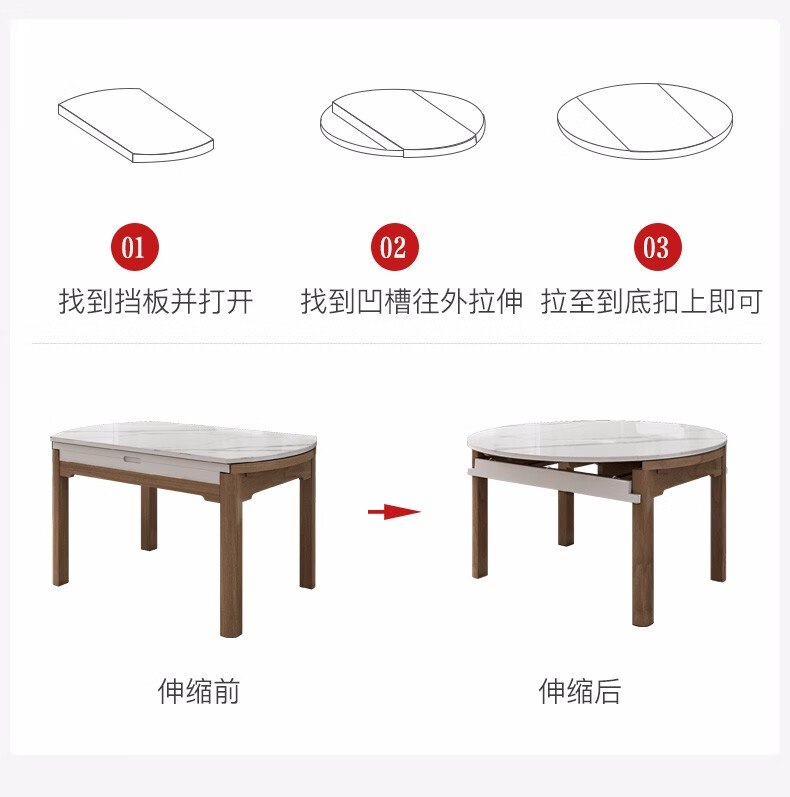 01
找到挡板并打开

02
找到凹槽往外拉伸

03
拉至到底扣上即可

伸缩前

伸缩后