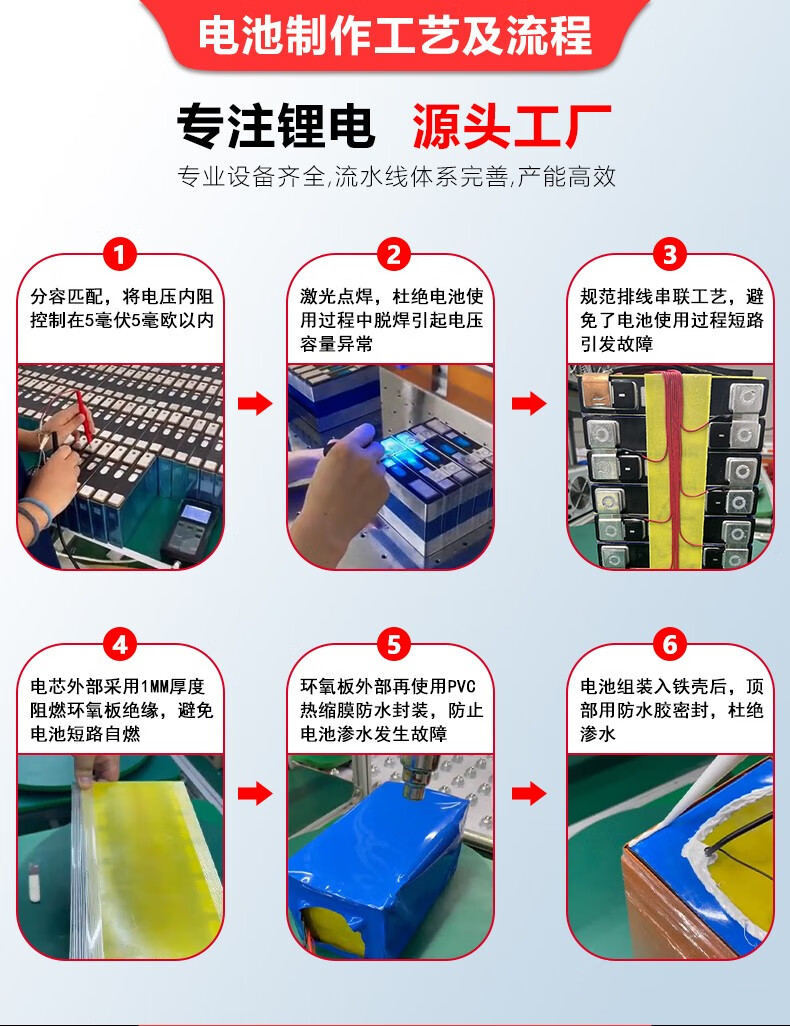 电池制作工艺及流程

专注锂电 源头工厂

专业设备齐全,流水线体系完善,产能高效

1

分容匹配，将电压内阻控制在5毫伏5毫欧以内

2

激光点焊，杜绝电池使用过程中脱焊引起电压容量异常

3

规范排线串联工艺，避免了电池使用过程短路引发故障

4

电芯外部采用1MM厚度阻燃环氧板绝缘，避免电池短路自燃

5

环氧板外部再使用PVC热缩膜防水封装，防止电池渗水发生故障

6

电池组装入铁壳后，顶部用防水胶密封，杜绝渗水