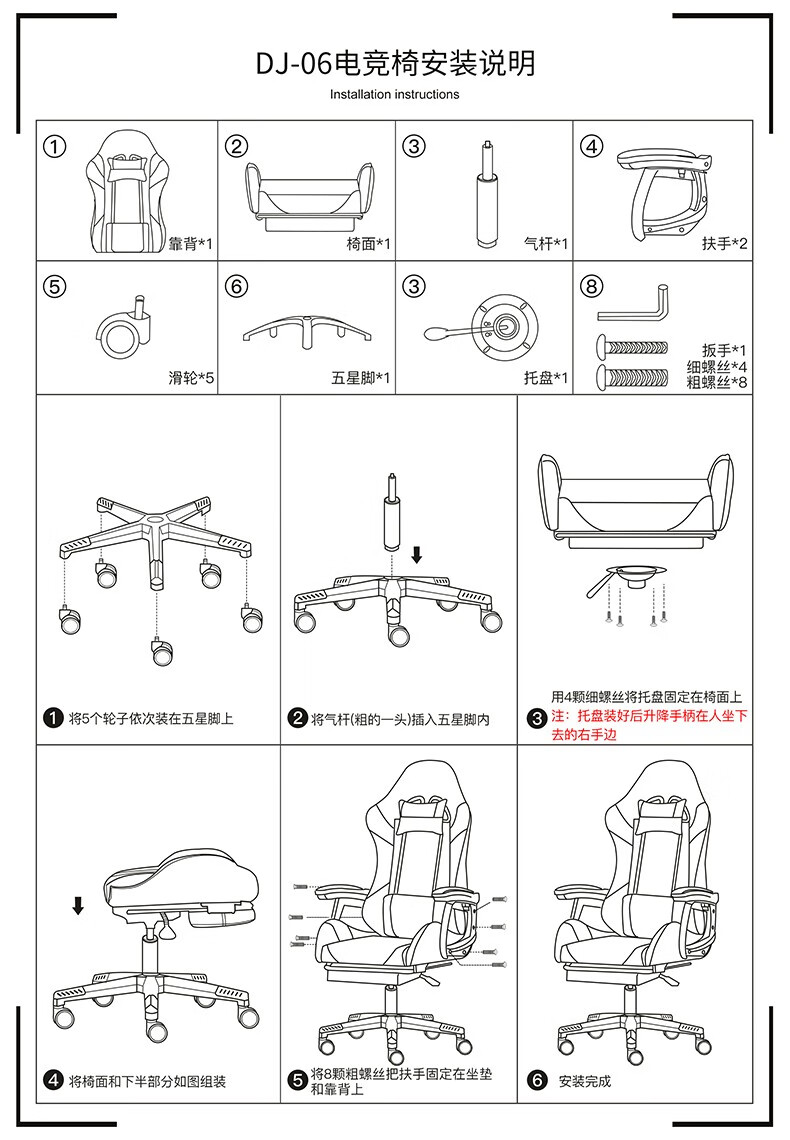 DJ-06电竞椅安装说明

Installation instructions

①
靠背*1

②
椅面*1

③
气杆*1

④
扶手*2

⑤
滑轮*5

⑥
五星脚*1

③
托盘*1

⑧
扳手*1
细螺丝*4
粗螺丝*8

❶ 将5个轮子依次装在五星脚上

❷ 将气杆(粗的一头)插入五星脚内

用4颗细螺丝将托盘固定在椅面上
❸ 注：托盘装好后升降手柄在人坐下去的右手边

❹ 将椅面和下半部分如图组装

❺ 将8颗粗螺丝把扶手固定在坐垫和靠背上

❻ 安装完成