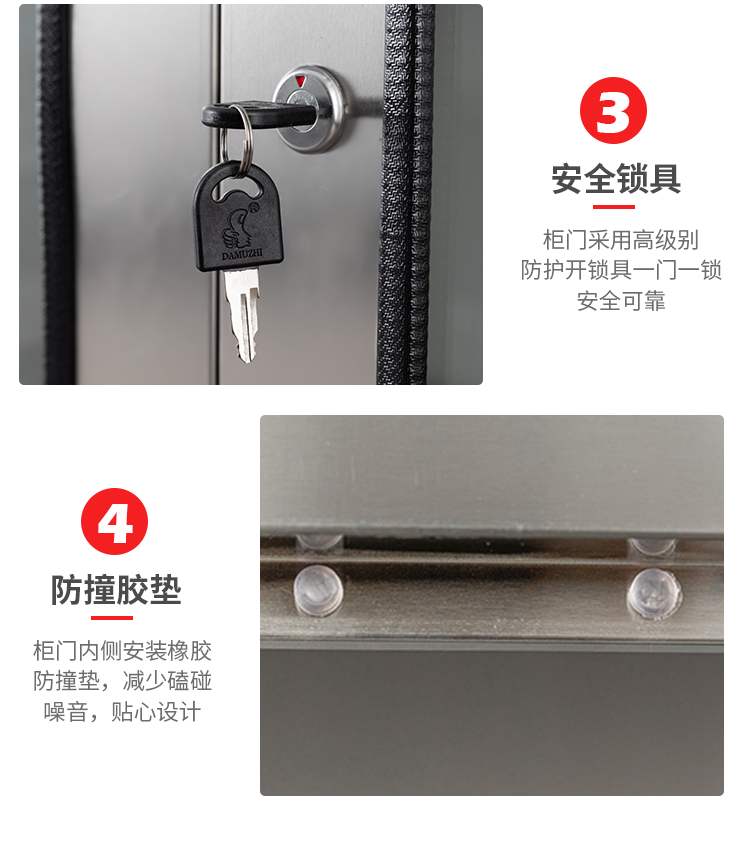 DAMUZHI

3

安全锁具

柜门采用高级别
防护开锁具一门一锁
安全可靠

4

防撞胶垫

柜门内侧安装橡胶
防撞垫，减少磕碰
噪音，贴心设计