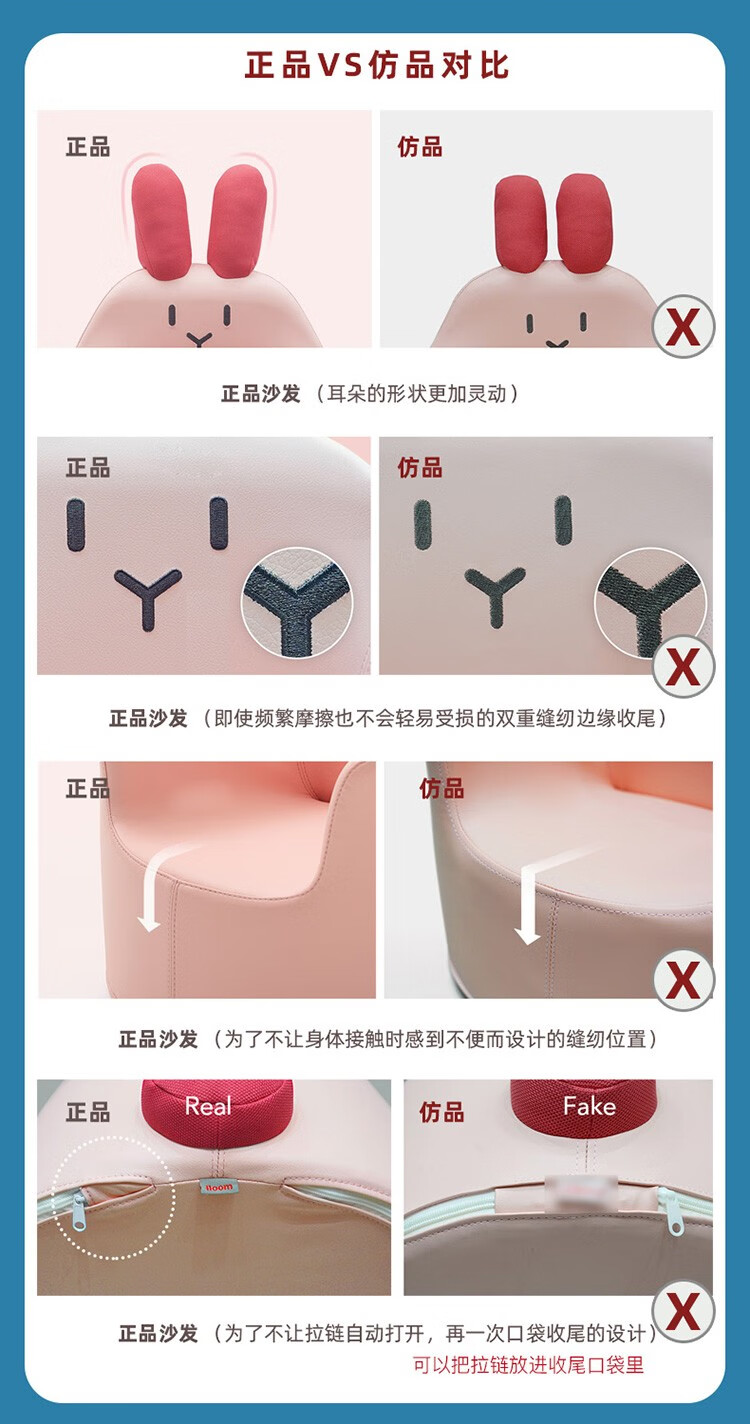 正品VS仿品对比

正品

仿品

X

正品沙发（耳朵的形状更加灵动）

正品

仿品

X

正品沙发（即使频繁摩擦也不会轻易受损的双重缝纫边缘收尾）

正品

仿品

X

正品沙发（为了不让身体接触时感到不便而设计的缝纫位置）

正品

Real

Boom

仿品

Fake

X

正品沙发（为了不让拉链自动打开，再一次口袋收尾的设计）

可以把拉链放进收尾口袋里