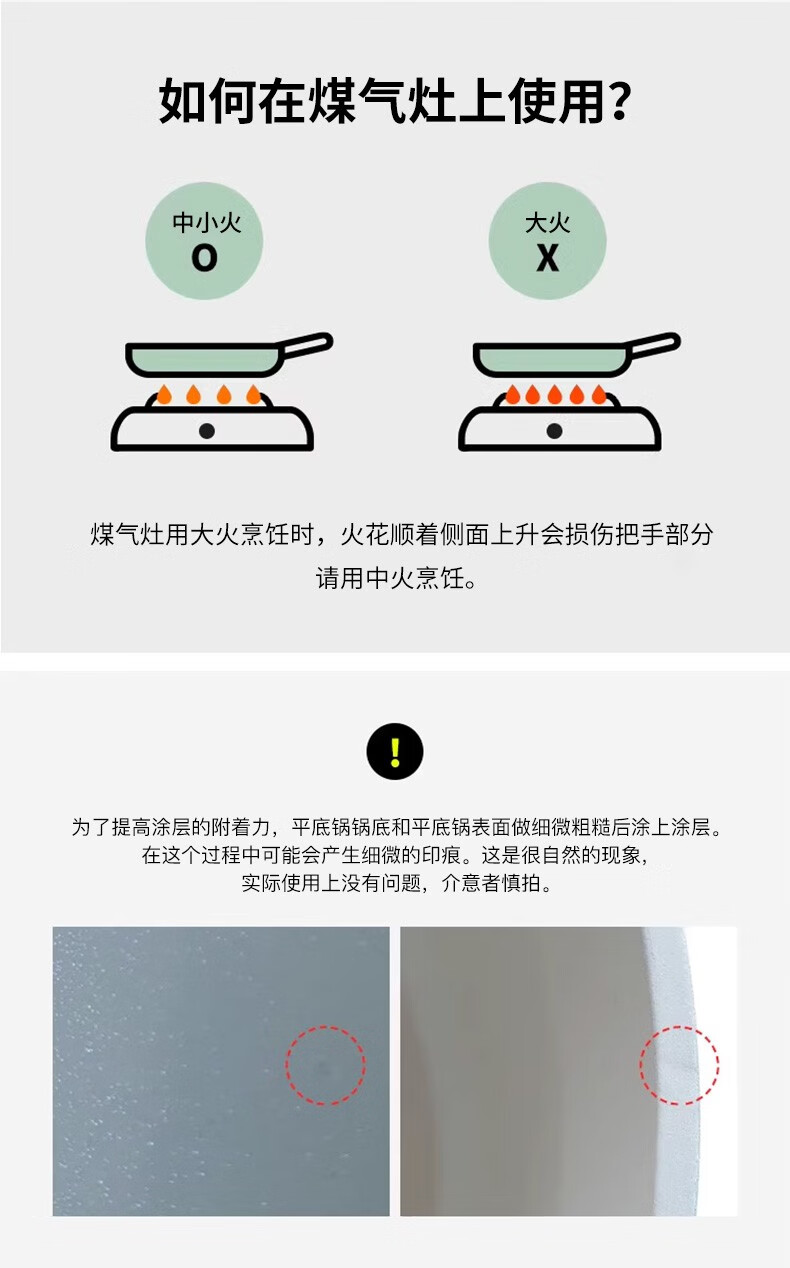 如何在煤气灶上使用?

中小火
O

大火
X

煤气灶用大火烹饪时，火花顺着侧面上升会损伤把手部分
请用中火烹饪。

!

为了提高涂层的附着力，平底锅锅底和平底锅表面做细微粗糙后涂上涂层。
在这个过程中可能会产生细微的印痕。这是很自然的现象，
实际使用上没有问题，介意者慎拍。