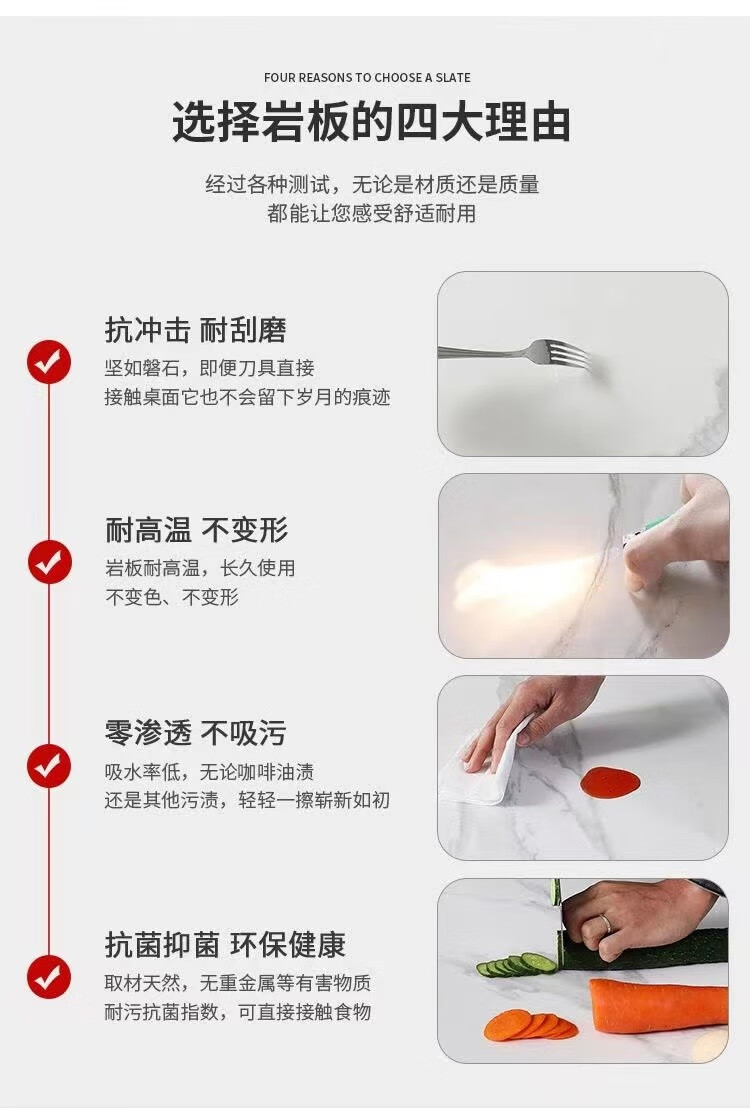 FOUR REASONS TO CHOOSE A SLATE

选择岩板的四大理由

经过各种测试，无论是材质还是质量
都能让您感受舒适耐用

抗冲击 耐刮磨

坚如磐石，即便刀具直接
接触桌面它也不会留下岁月的痕迹

耐高温 不变形

岩板耐高温，长久使用
不变色、不变形

零渗透 不吸污

吸水率低，无论咖啡油渍
还是其他污渍，轻轻一擦崭新如初

抗菌抑菌 环保健康

取材天然，无重金属等有害物质
耐污抗菌指数，可直接接触食物