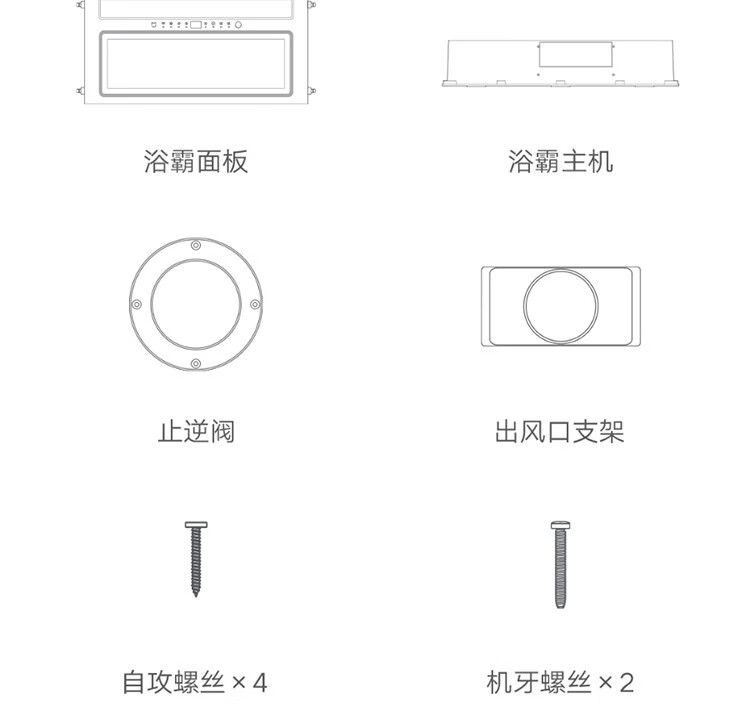 浴霸面板

浴霸主机

止逆阀

出风口支架

自攻螺丝 × 4

机牙螺丝 × 2