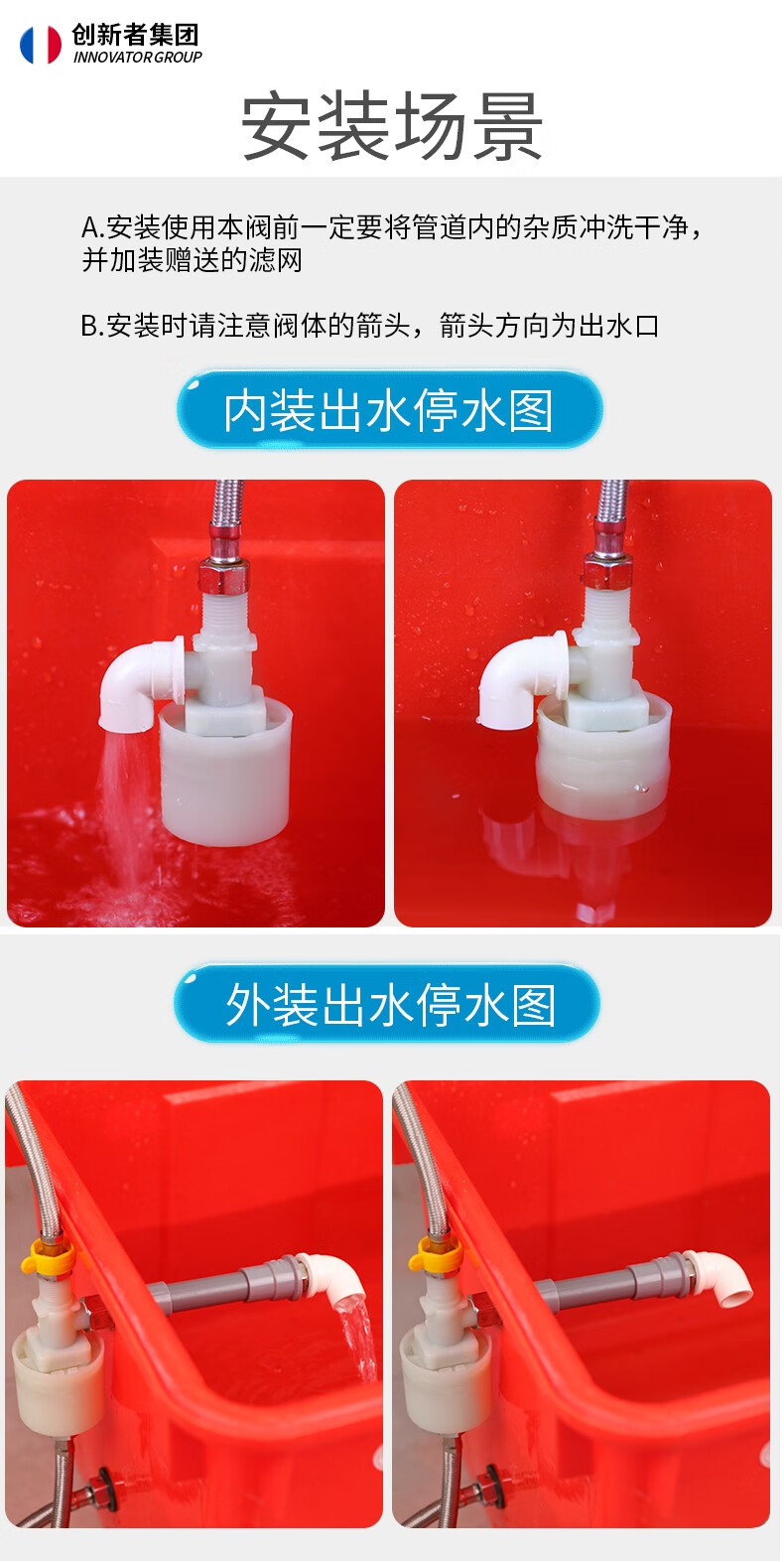 创新者集团
INNOVATOR GROUP

安装场景

A.安装使用本阀前一定要将管道内的杂质冲洗干净，并加装赠送的滤网

B.安装时请注意阀体的箭头，箭头方向为出水口

内装出水停水图

外装出水停水图