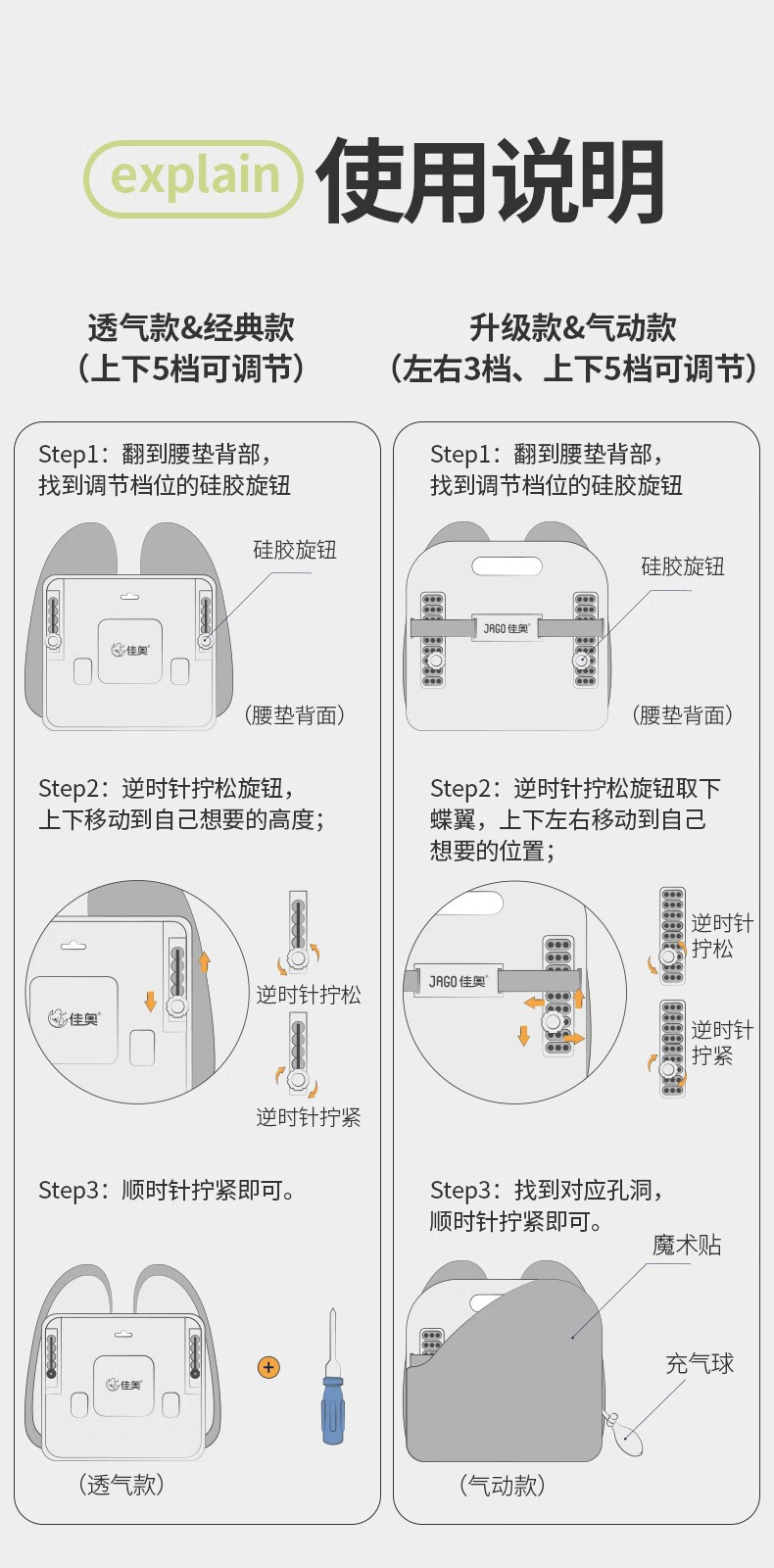 explain 使用说明

透气款&经典款
（上下5档可调节）

Step1：翻到腰垫背部，找到调节档位的硅胶旋钮

硅胶旋钮

佳奥

（腰垫背面）

Step2：逆时针拧松旋钮，上下移动到自己想要的高度；

佳奥

逆时针拧松

逆时针拧紧

Step3：顺时针拧紧即可。

佳奥

（透气款）

升级款&气动款
（左右3档、上下5档可调节）

Step1：翻到腰垫背部，找到调节档位的硅胶旋钮

硅胶旋钮

JAGO 佳奥

（腰垫背面）

Step2：逆时针拧松旋钮取下蝶翼，上下左右移动到自己想要的位置；

JAGO 佳奥

逆时针拧松

逆时针拧紧

Step3：找到对应孔洞，顺时针拧紧即可。

魔术贴

充气球

（气动款）