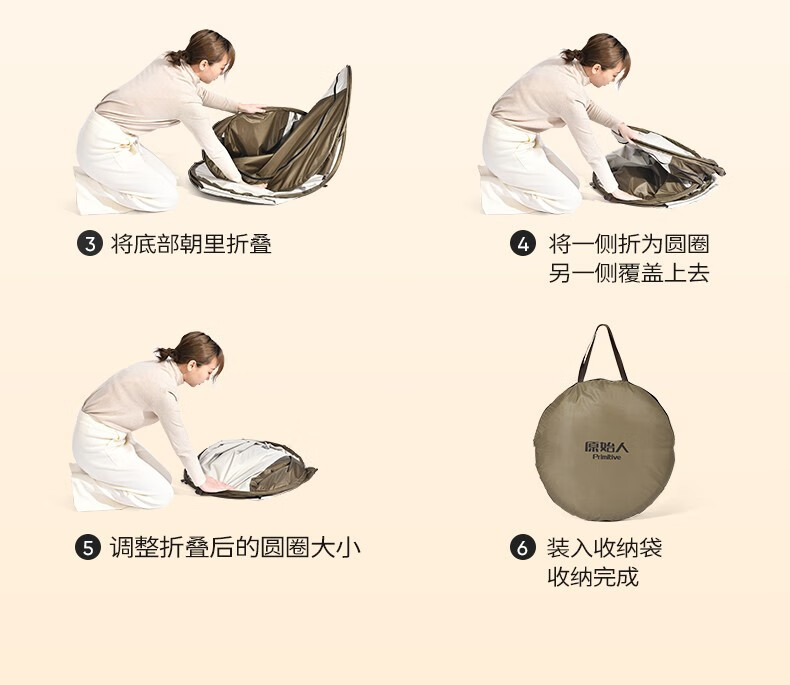 3 将底部朝里折叠

4 将一侧折为圆圈
另一侧覆盖上去

5 调整折叠后的圆圈大小

原始人
Primitive

6 装入收纳袋
收纳完成