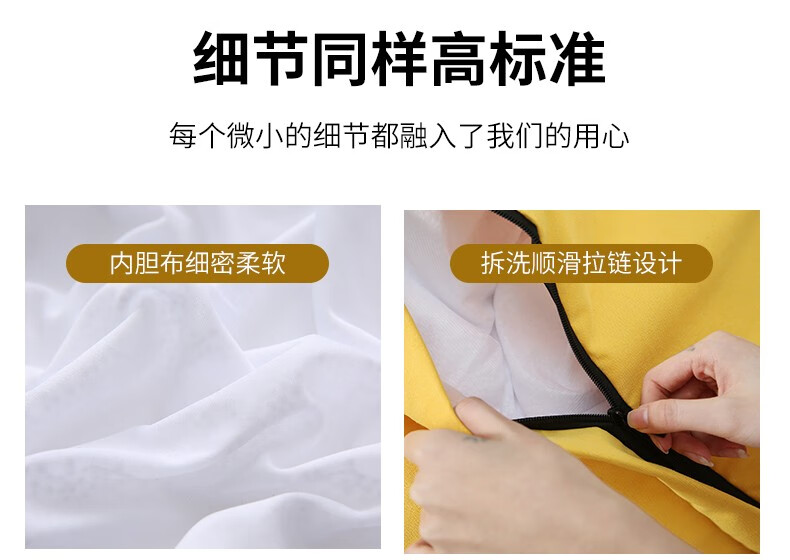 细节同样高标准

每个微小的细节都融入了我们的用心

内胆布细密柔软

拆洗顺滑拉链设计