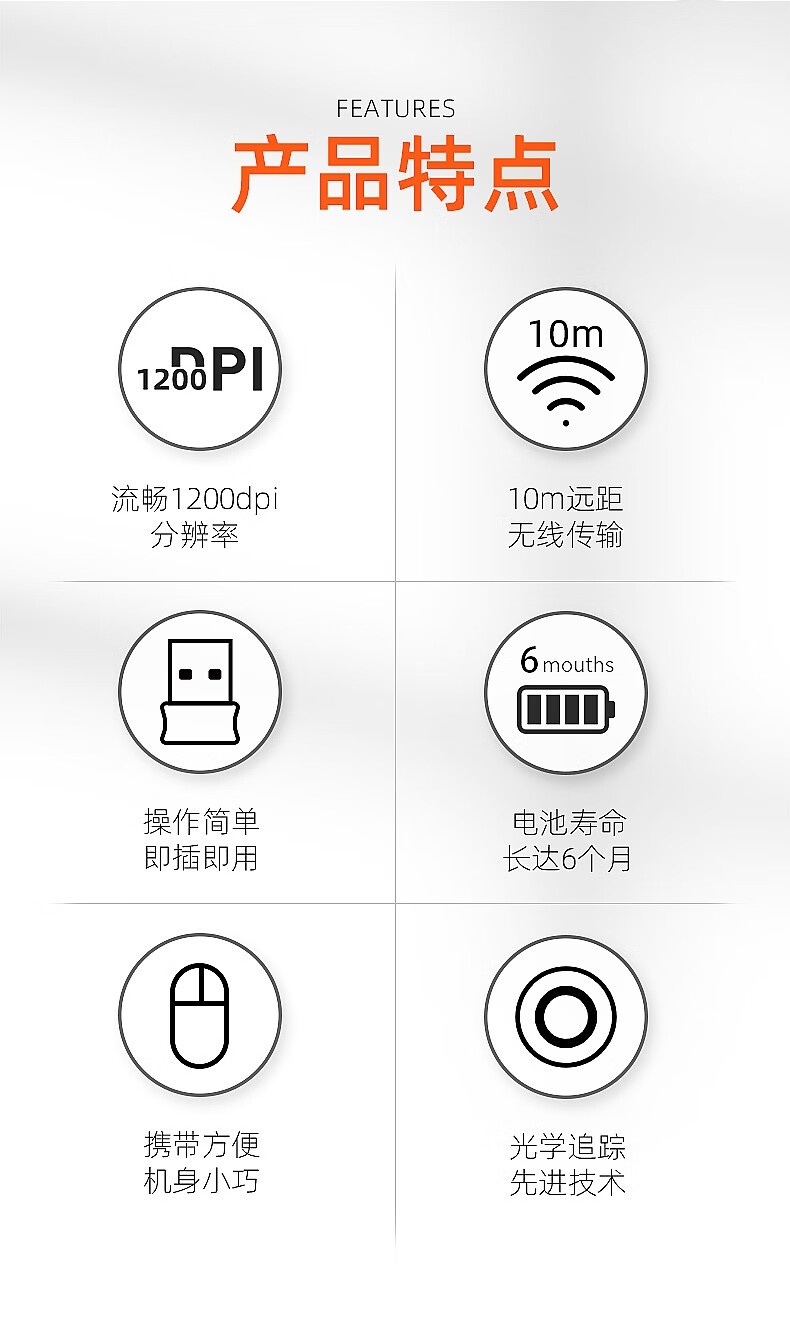 FEATURES
产品特点

1200DPI

流畅1200dpi
分辨率

10m

10m远距
无线传输

操作简单
即插即用

6 mouths

电池寿命
长达6个月

携带方便
机身小巧

光学追踪
先进技术