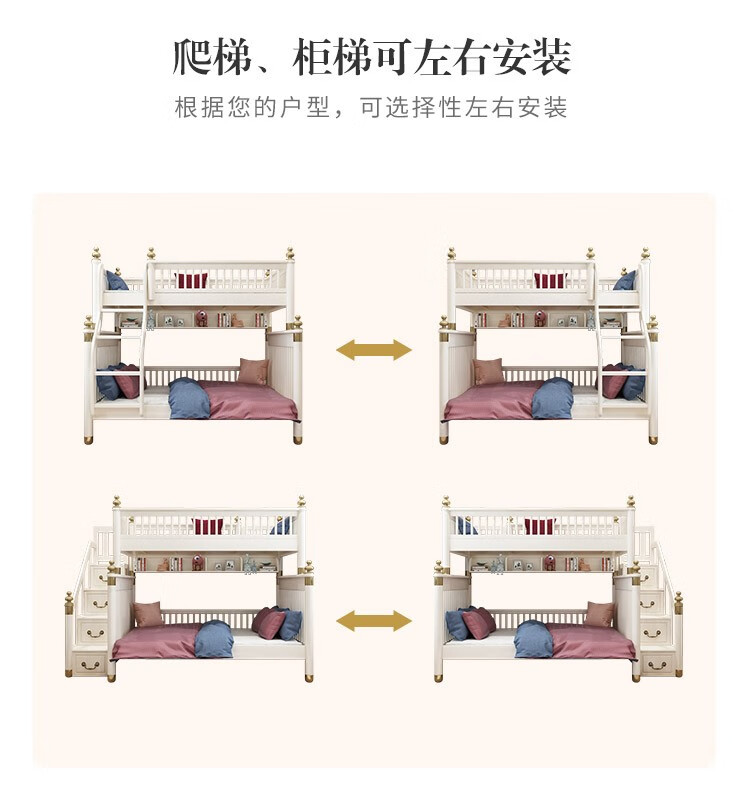 爬梯、柜梯可左右安装

根据您的户型，可选择性左右安装