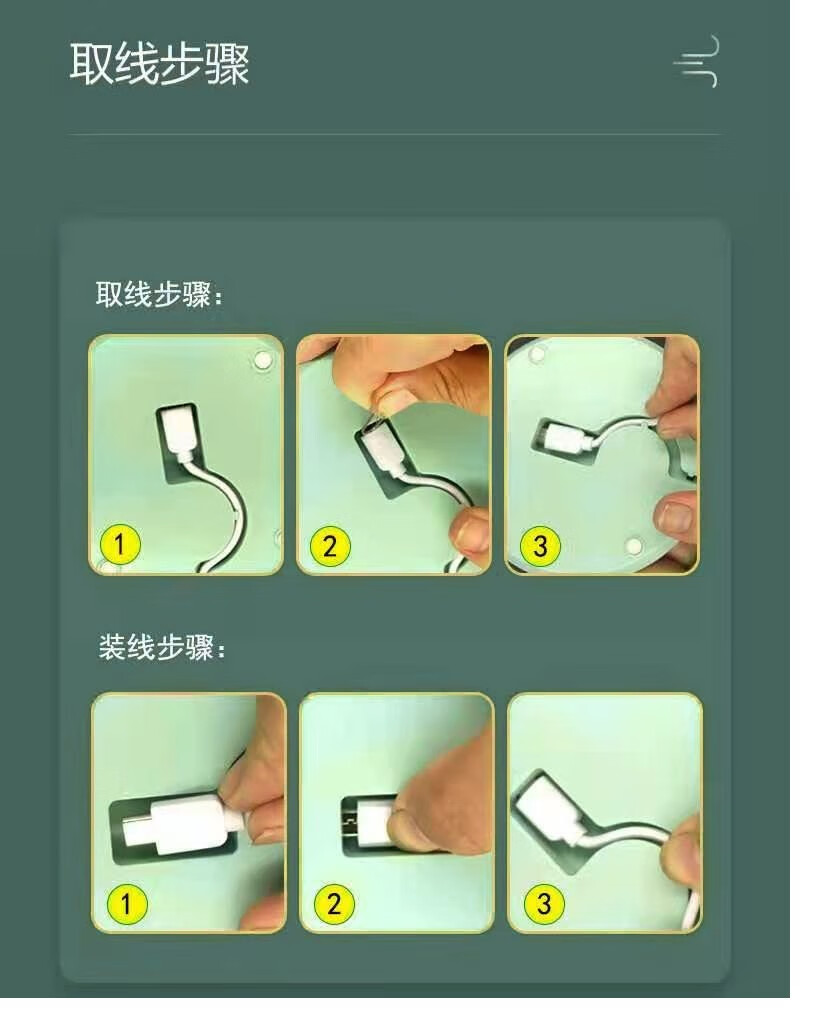 取线步骤

取线步骤：

1

2

3

装线步骤：

1

2

3