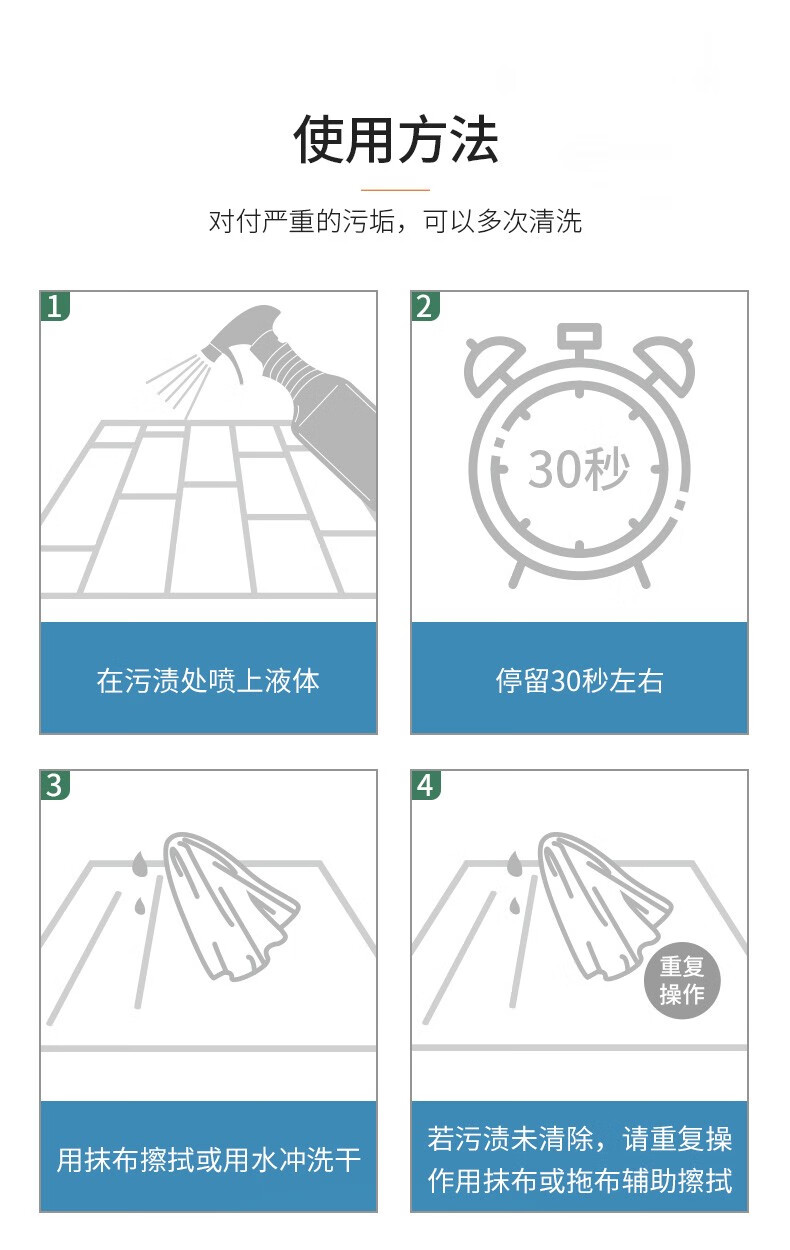 使用方法

对付严重的污垢，可以多次清洗

1

在污渍处喷上液体

2

30秒

停留30秒左右

3

用抹布擦拭或用水冲洗干

4

重复操作

若污渍未清除，请重复操作用抹布或拖布辅助擦拭