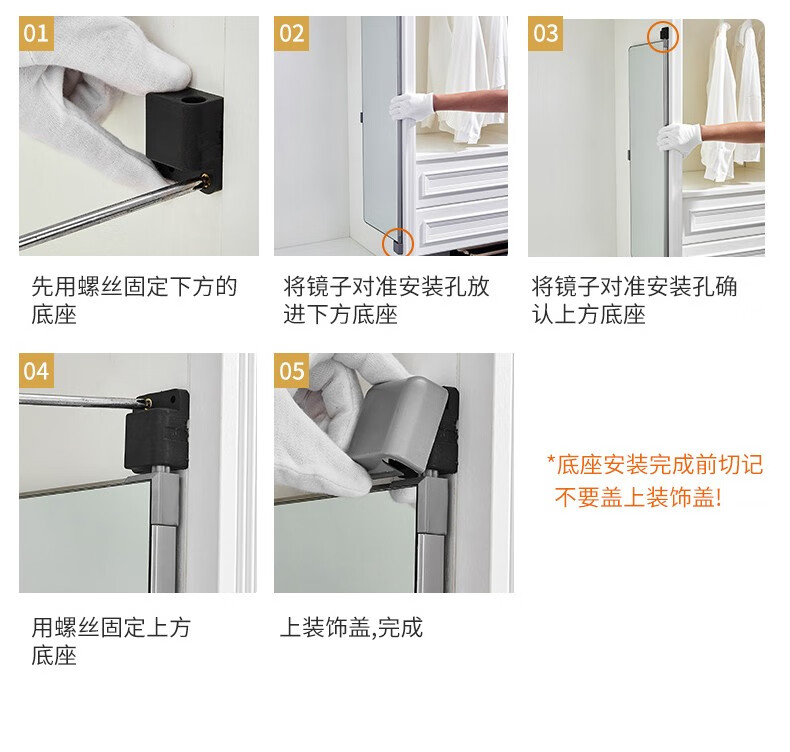 01

先用螺丝固定下方的底座

02

将镜子对准安装孔放进下方底座

03

将镜子对准安装孔确认上方底座

04

用螺丝固定上方底座

05

上装饰盖,完成

*底座安装完成前切记不要盖上装饰盖!