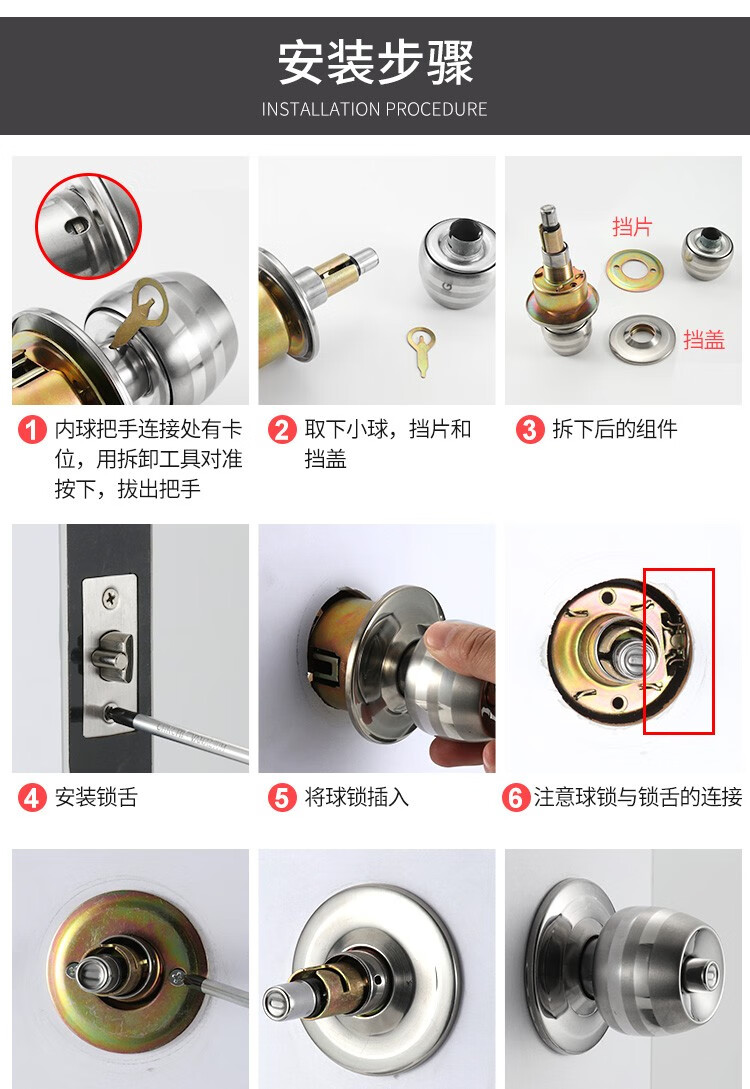 安装步骤
INSTALLATION PROCEDURE

挡片
挡盖

1 内球把手连接处有卡位，用拆卸工具对准按下，拔出把手

2 取下小球，挡片和挡盖

3 拆下后的组件

4 安装锁舌

5 将球锁插入

6 注意球锁与锁舌的连接