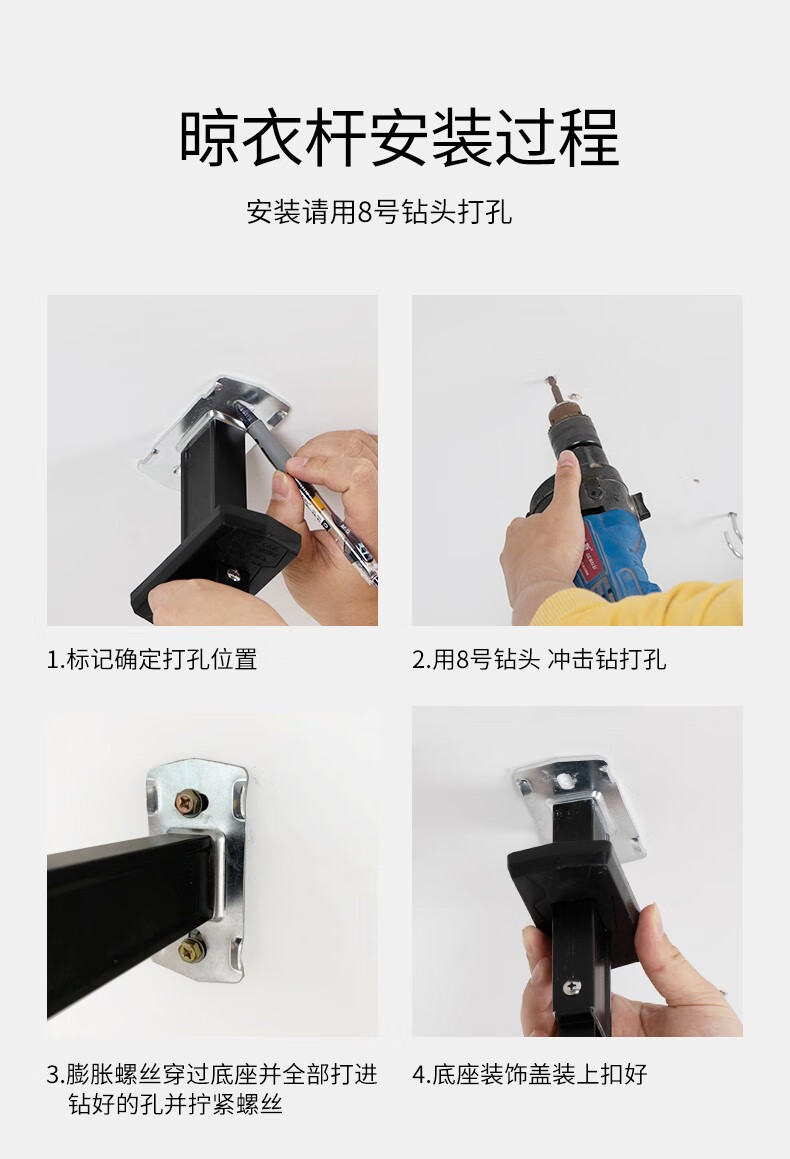 晾衣杆安装过程

安装请用8号钻头打孔

1.标记确定打孔位置

2.用8号钻头 冲击钻打孔

3.膨胀螺丝穿过底座并全部打进钻好的孔并拧紧螺丝

4.底座装饰盖装上扣好