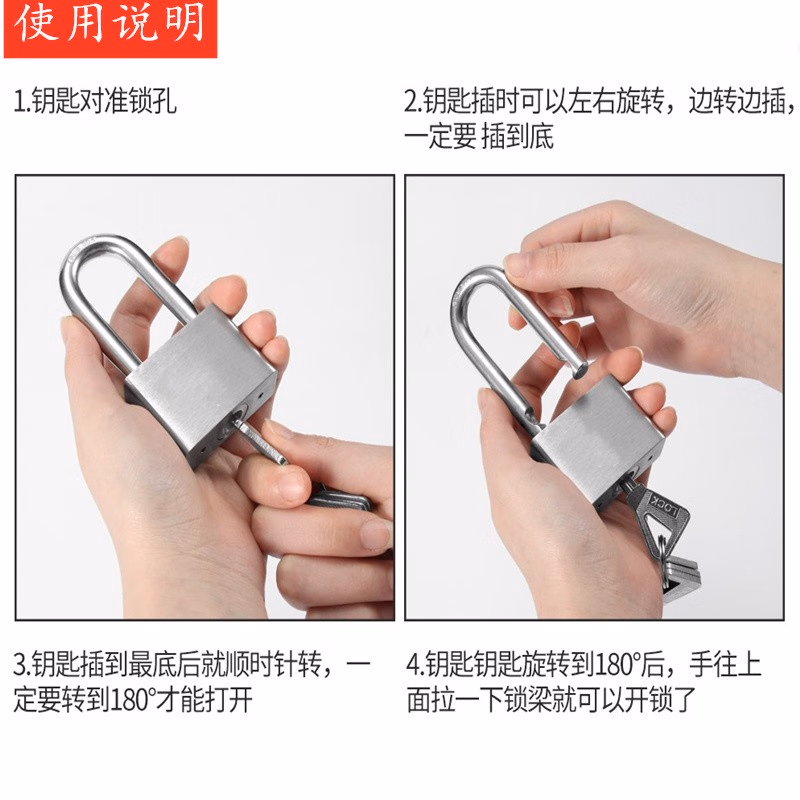 使用说明

1.钥匙对准锁孔

2.钥匙插时可以左右旋转，边转边插，一定要 插到底

LOCK

3.钥匙插到最底后就顺时针转，一定要转到180°才能打开

4.钥匙钥匙旋转到180°后，手往上面拉一下锁梁就可以开锁了