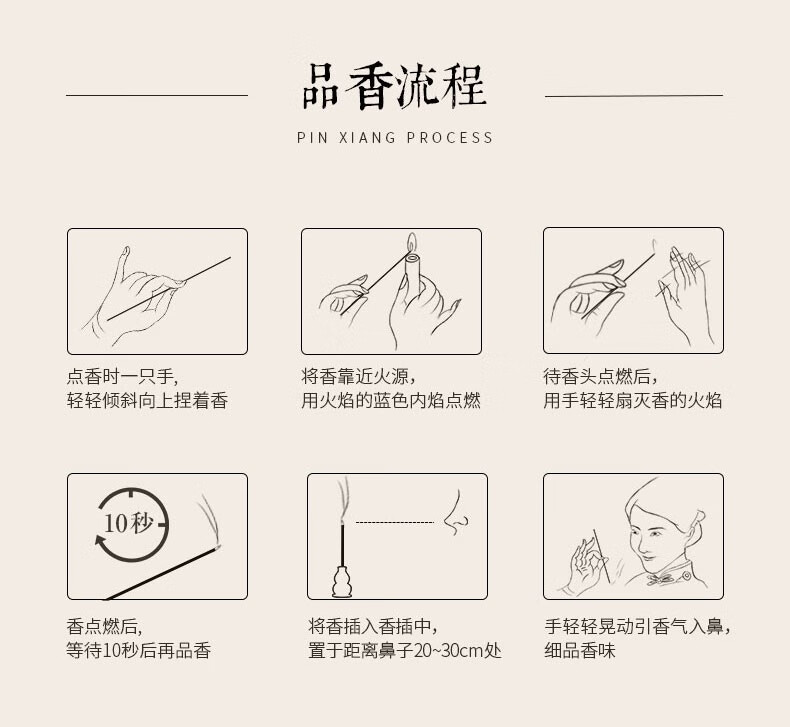 品香流程

PIN XIANG PROCESS

点香时一只手，
轻轻倾斜向上捏着香

将香靠近火源，
用火焰的蓝色内焰点燃

待香头点燃后，
用手轻轻扇灭香的火焰

10秒

香点燃后，
等待10秒后再品香

将香插入香插中，
置于距离鼻子20~30cm处

手轻轻晃动引香气入鼻，
细品香味