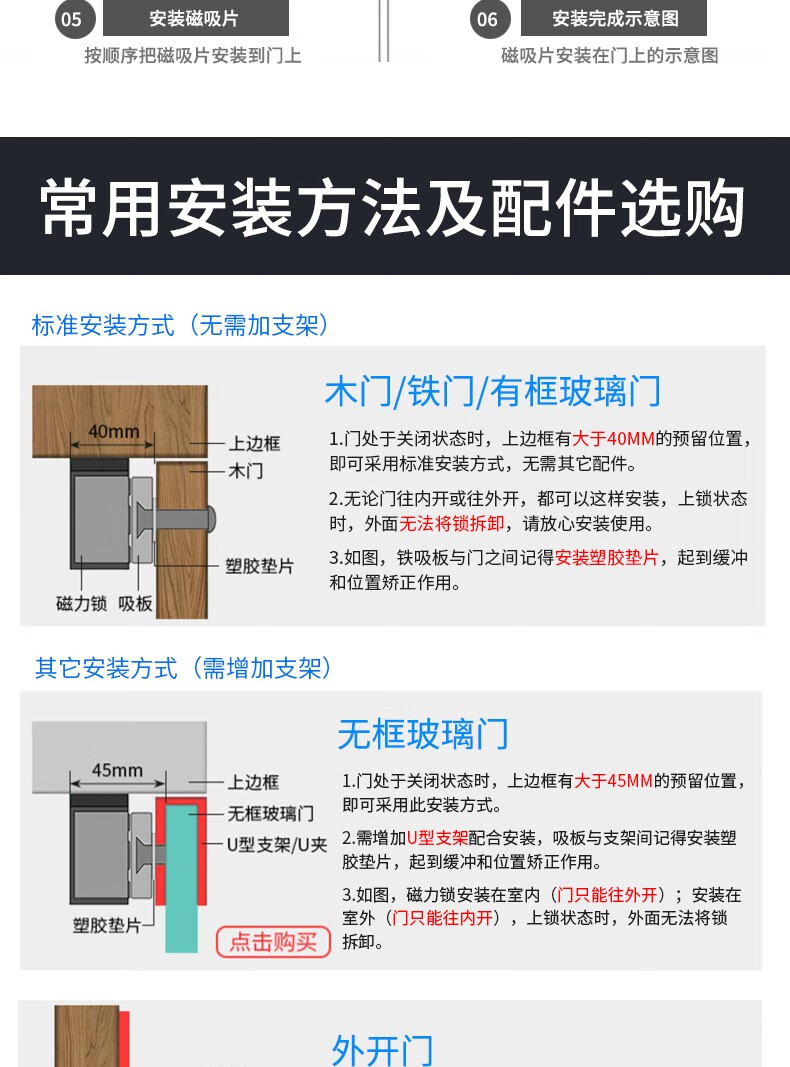 05 安装磁吸片
按顺序把磁吸片安装到门上

06 安装完成示意图
磁吸片安装在门上的示意图

常用安装方法及配件选购

标准安装方式（无需加支架）

40mm
上边框
木门
塑胶垫片
磁力锁 吸板

木门/铁门/有框玻璃门

1.门处于关闭状态时，上边框有大于40MM的预留位置，即可采用标准安装方式，无需其它配件。

2.无论门往内开或往外开，都可以这样安装，上锁状态时，外面无法将锁拆卸，请放心安装使用。

3.如图，铁吸板与门之间记得安装塑胶垫片，起到缓冲和位置矫正作用。

其它安装方式（需增加支架）

45mm
上边框
无框玻璃门
U型支架/U夹
塑胶垫片
点击购买

无框玻璃门

1.门处于关闭状态时，上边框有大于45MM的预留位置，即可采用此安装方式。

2.需增加U型支架配合安装，吸板与支架间记得安装塑胶垫片，起到缓冲和位置矫正作用。

3.如图，磁力锁安装在室内（门只能往外开）；安装在室外（门只能往内开），上锁状态时，外面无法将锁拆卸。

外开门