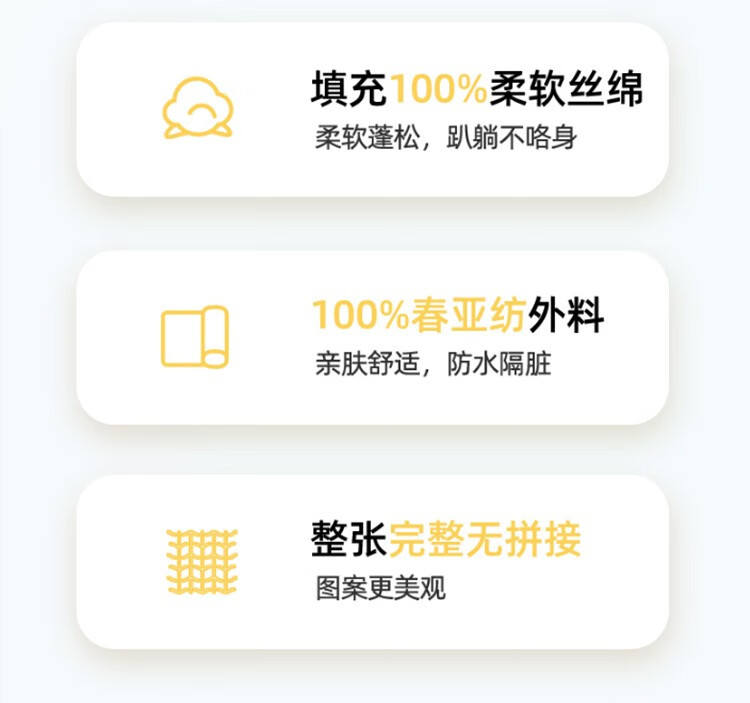 填充100%柔软丝绵
柔软蓬松，趴躺不咯身

100%春亚纺外料
亲肤舒适，防水隔脏

整张完整无拼接
图案更美观