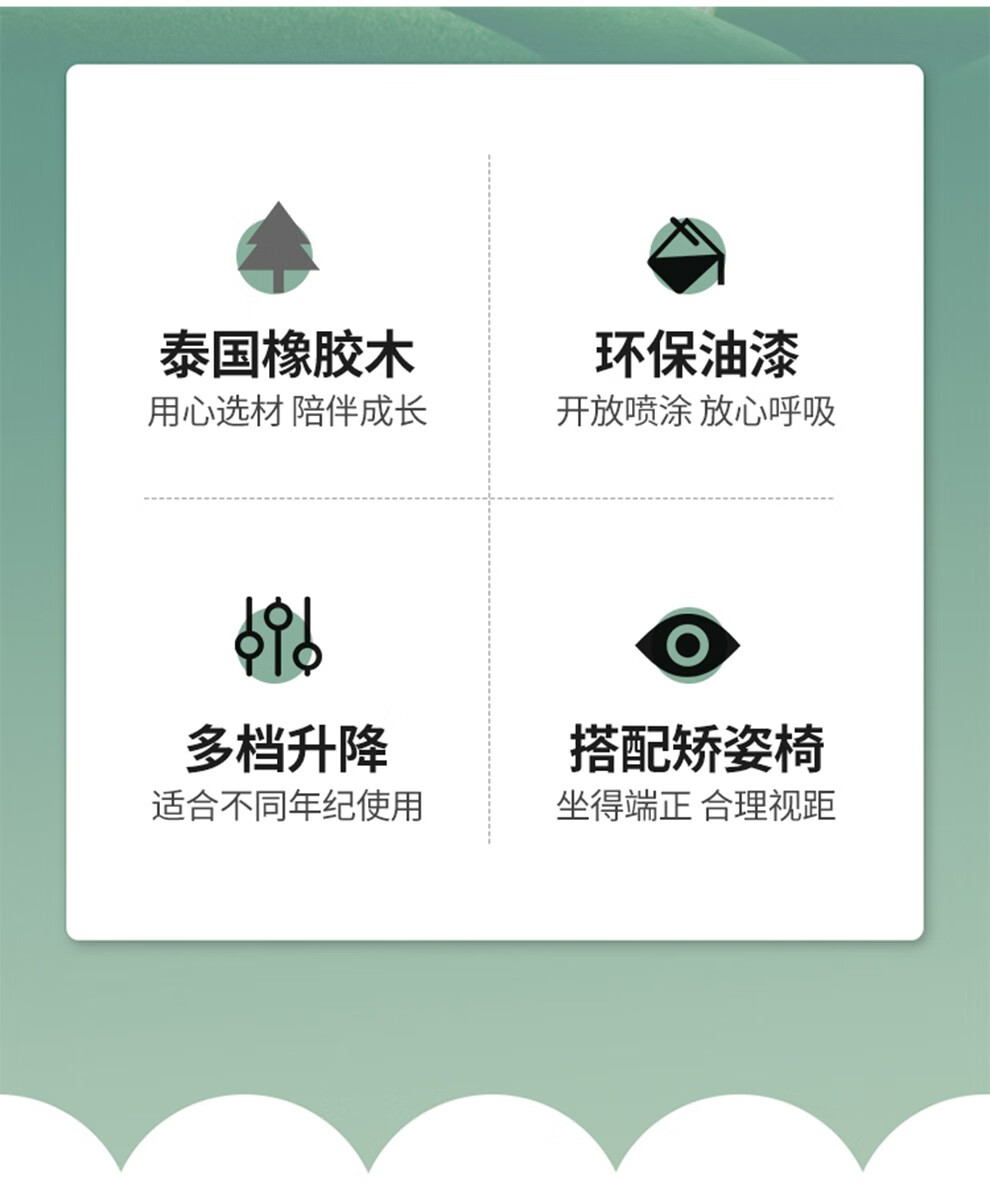 泰国橡胶木
用心选材 陪伴成长

环保油漆
开放喷涂 放心呼吸

多档升降
适合不同年纪使用

搭配矫姿椅
坐得端正 合理视距