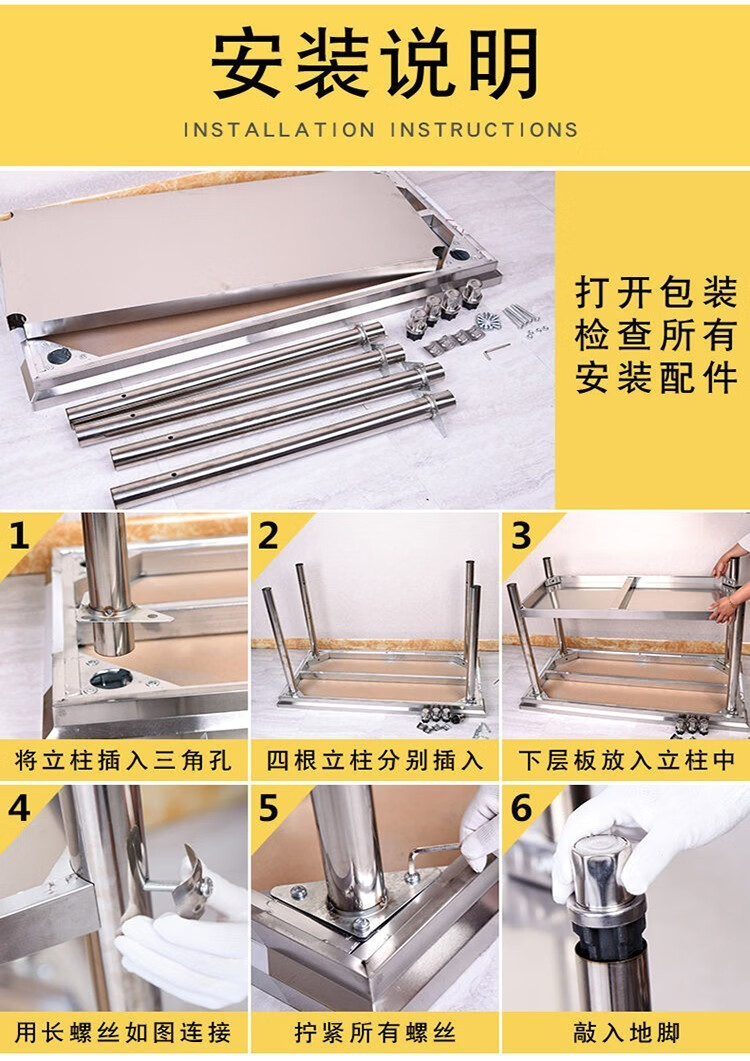 安装说明

INSTALLATION INSTRUCTIONS

打开包装
检查所有
安装配件

1
将立柱插入三角孔

2
四根立柱分别插入

3
下层板放入立柱中

4
用长螺丝如图连接

5
拧紧所有螺丝

6
敲入地脚