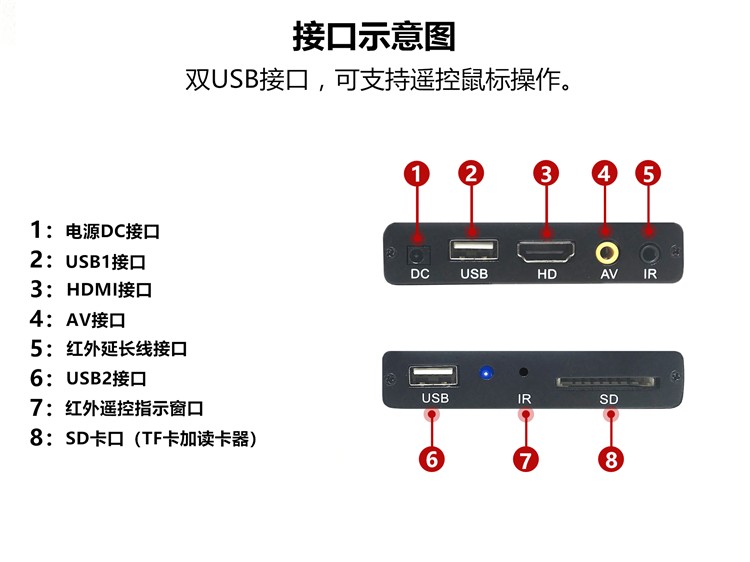 接口示意图

双USB接口，可支持遥控鼠标操作。

1：电源DC接口
2：USB1接口
3：HDMI接口
4：AV接口
5：红外延长线接口
6：USB2接口
7：红外遥控指示窗口
8：SD卡口（TF卡加读卡器）

1 2 3 4 5

DC USB HD AV IR

USB IR SD

6 7 8