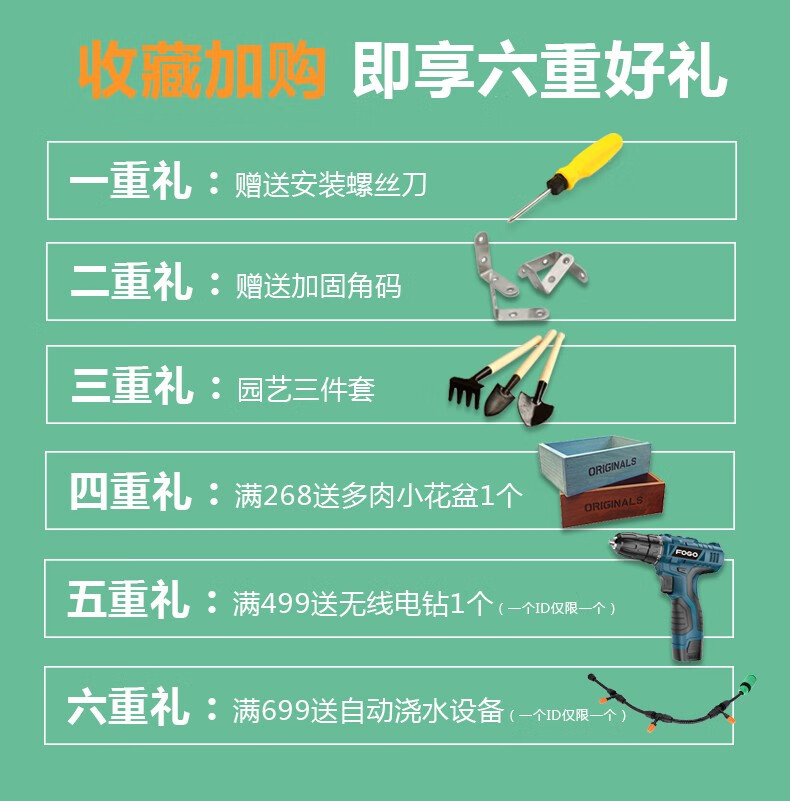 收藏加购 即享六重好礼

一重礼：赠送安装螺丝刀

二重礼：赠送加固角码

三重礼：园艺三件套

四重礼：满268送多肉小花盆1个

ORIGINALS

ORIGINALS

五重礼：满499送无线电钻1个（一个ID仅限一个）

FOGO

六重礼：满699送自动浇水设备（一个ID仅限一个）