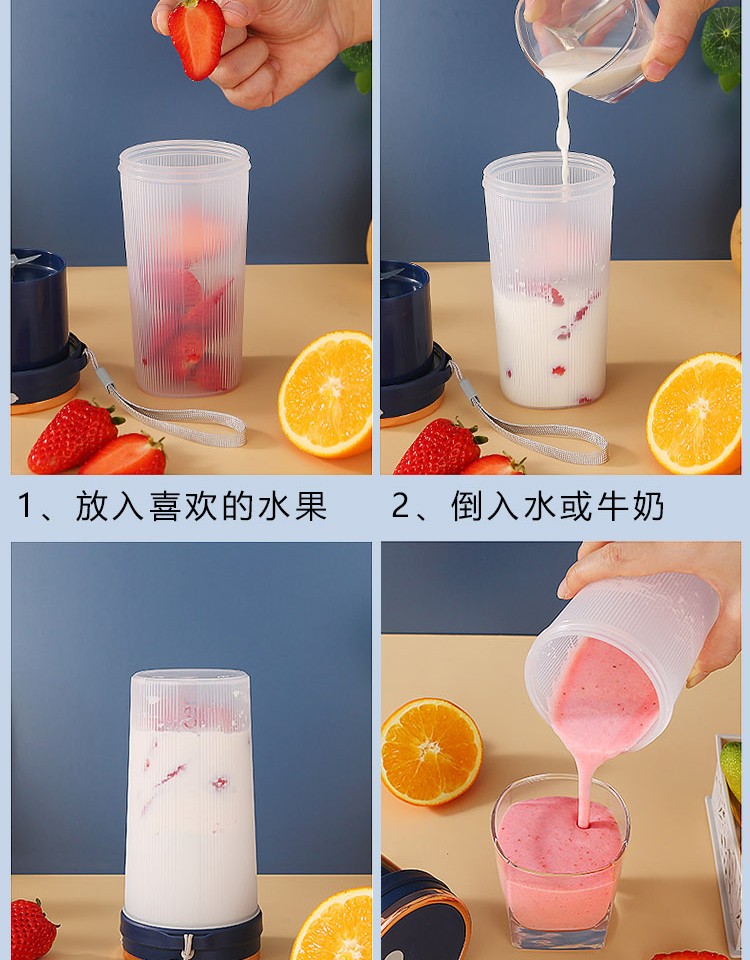 1、放入喜欢的水果

2、倒入水或牛奶