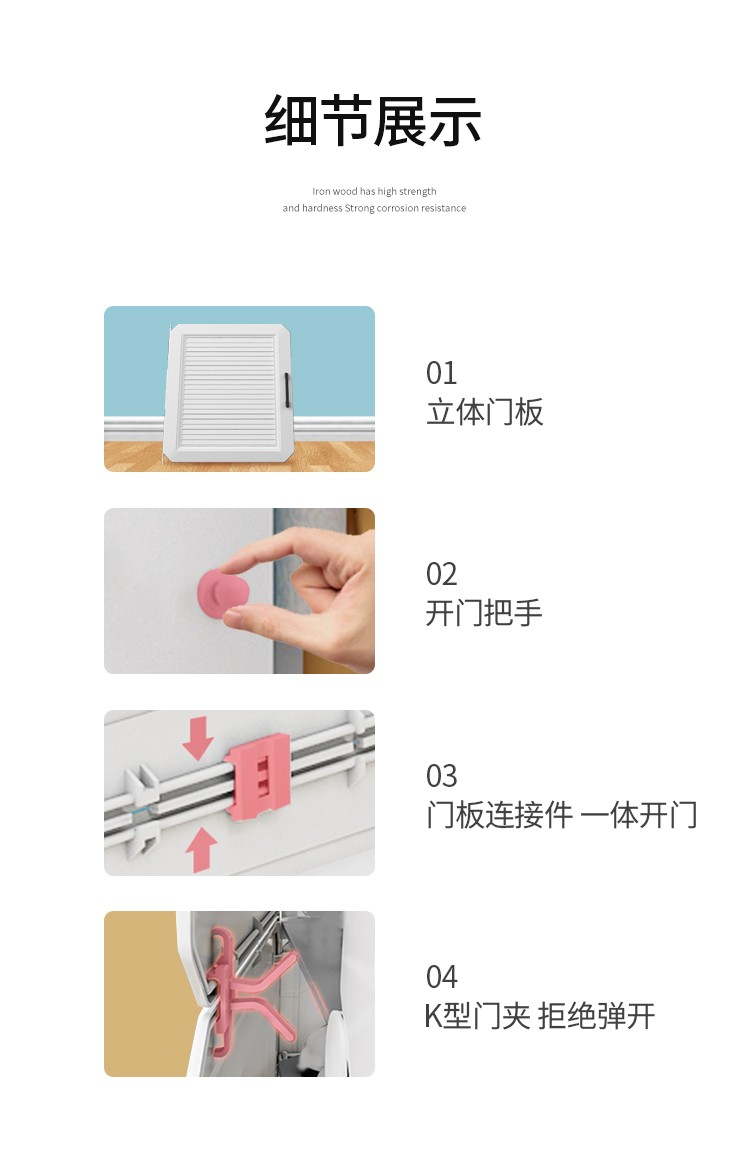 细节展示

Iron wood has high strength and hardness Strong corrosion resistance

01
立体门板

02
开门把手

03
门板连接件 一体开门

04
K型门夹 拒绝弹开